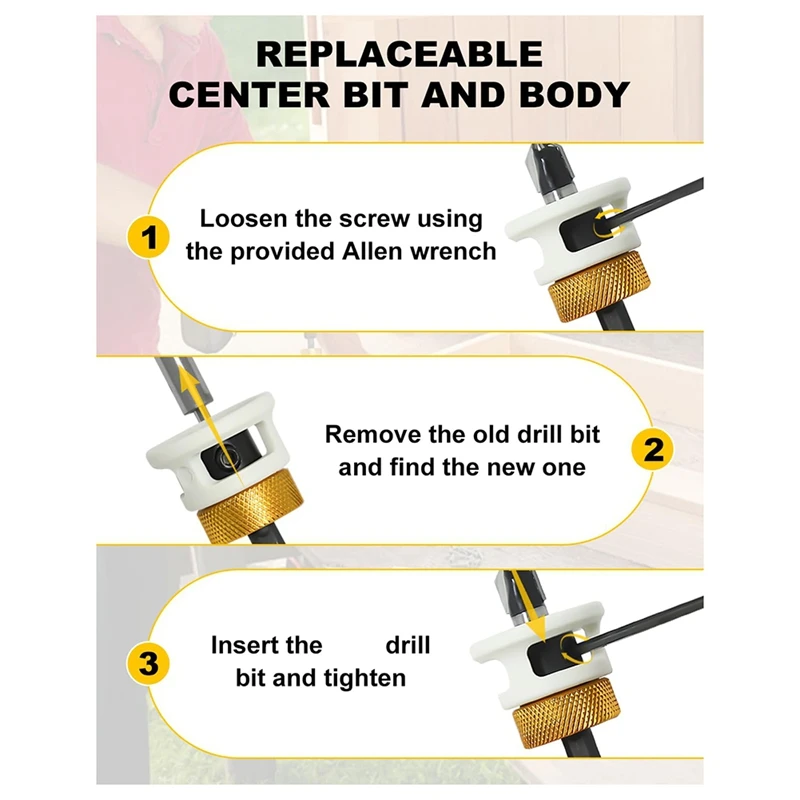 REPLACEABLE CENTER BIT AND BODY

1

Loosen the screw using the provided Allen wrench

Remove the old drill bit and find the new one

2

3

Insert the drill bit and tighten