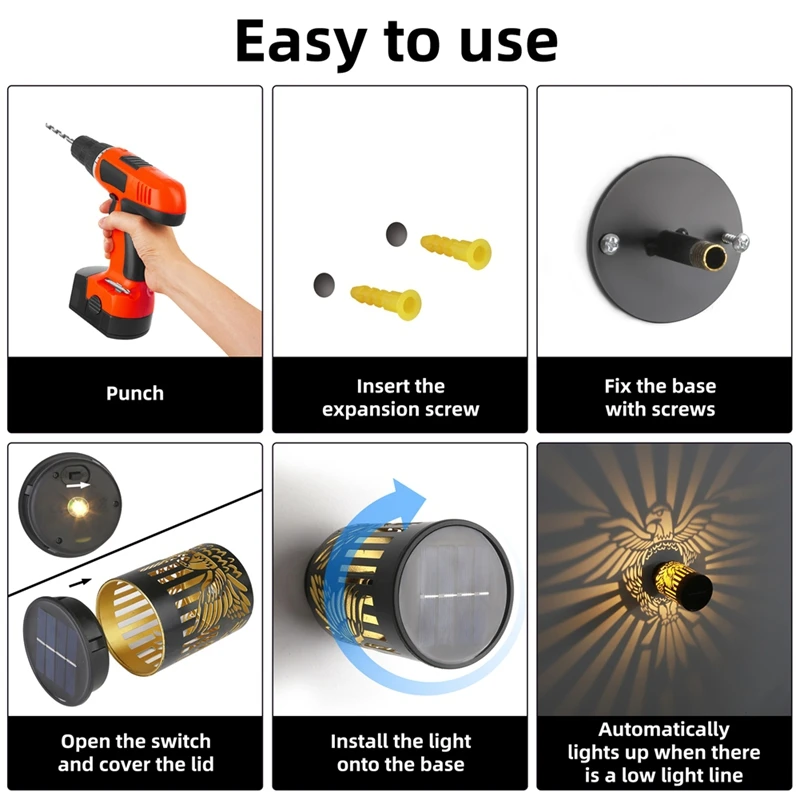 Easy to use

Punch

Insert the expansion screw

Fix the base with screws

Open the switch and cover the lid

Install the light onto the base

Automatically lights up when there is a low light line