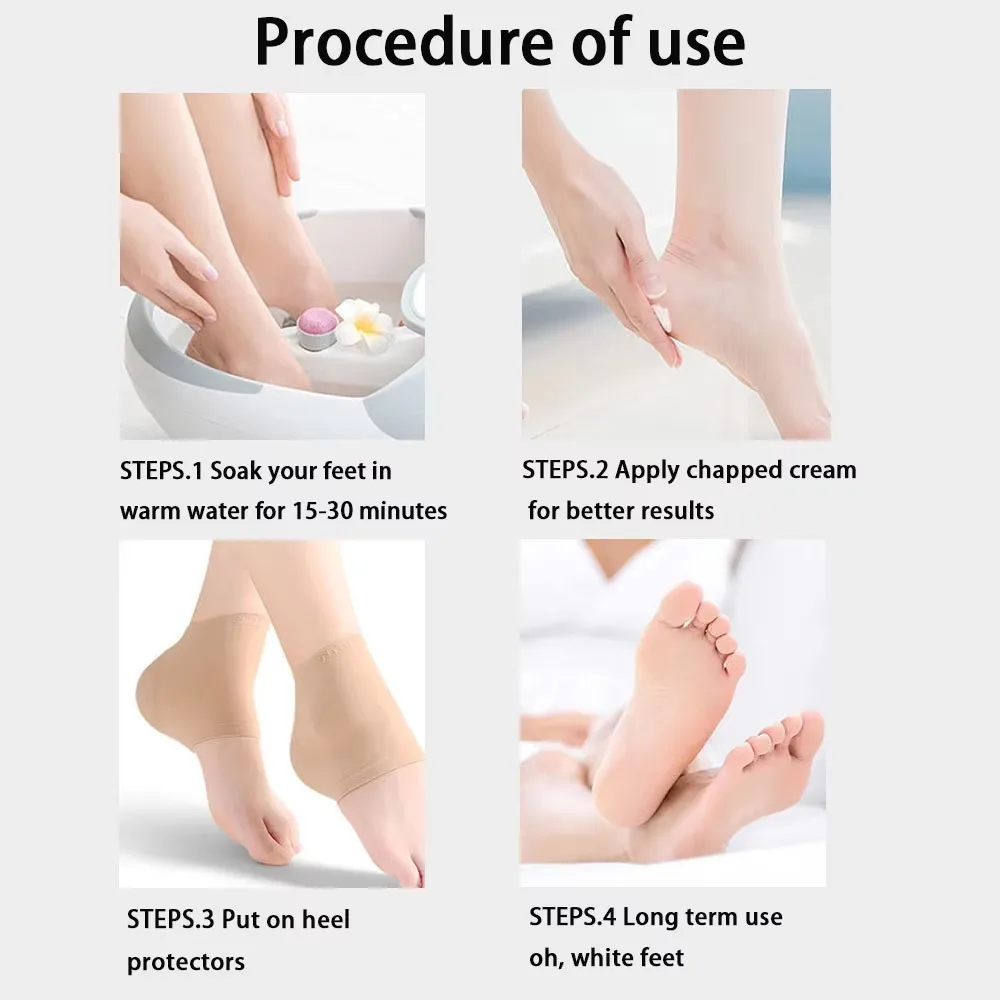 Procedure of use

STEPS.1 Soak your feet in warm water for 15-30 minutes

STEPS.2 Apply chapped cream for better results

STEPS.3 Put on heel protectors

STEPS.4 Long term use oh, white feet