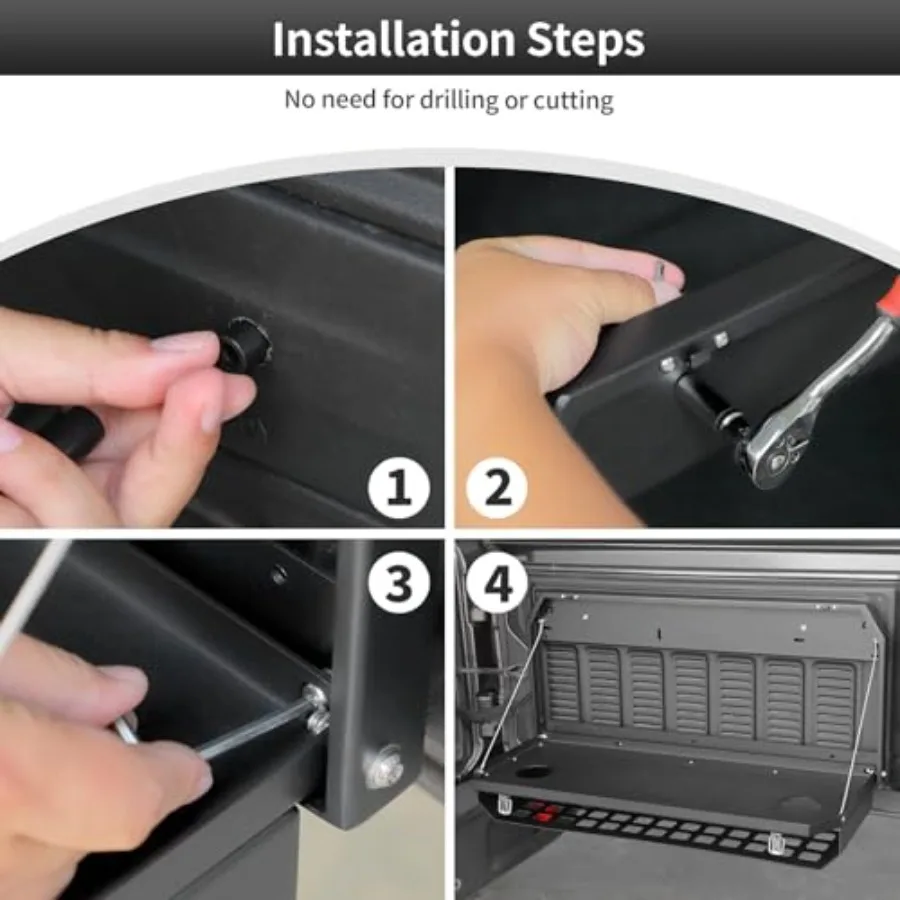 Installation Steps

No need for drilling or cutting

1

2

3

4