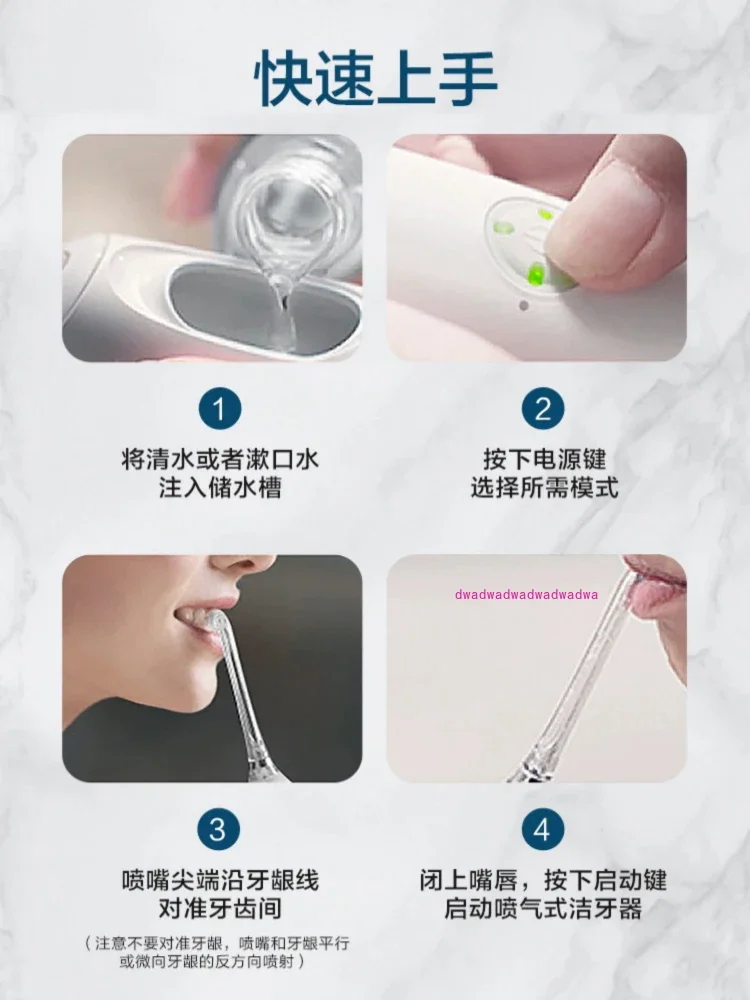 快速上手

1
将清水或者漱口水
注入储水槽

2
按下电源键
选择所需模式

dwadwadwadwadwadwa

3
喷嘴尖端沿牙龈线
对准牙齿间
（注意不要对准牙龈，喷嘴和牙龈平行
或微向牙龈的反方向喷射）

4
闭上嘴唇，按下启动键
启动喷气式洁牙器