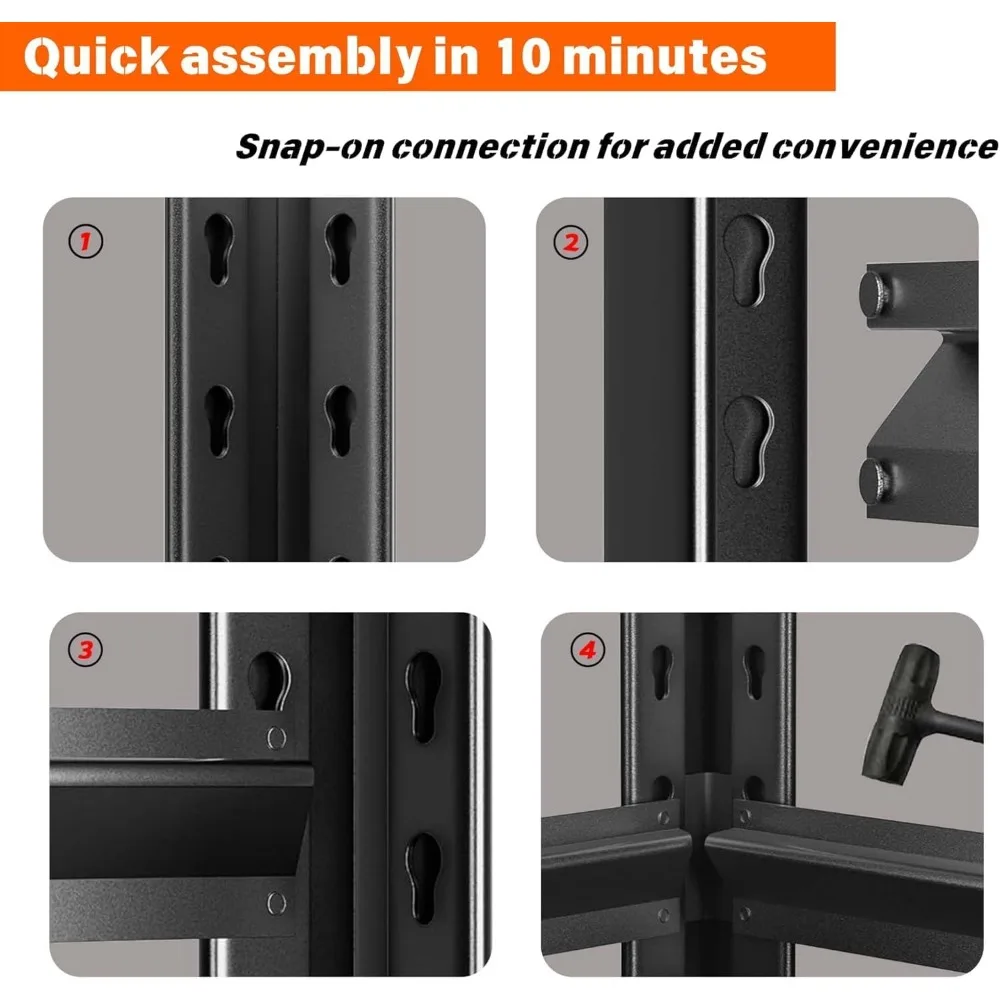 Quick assembly in 10 minutes

Snap-on connection for added convenience

1

2

3

4