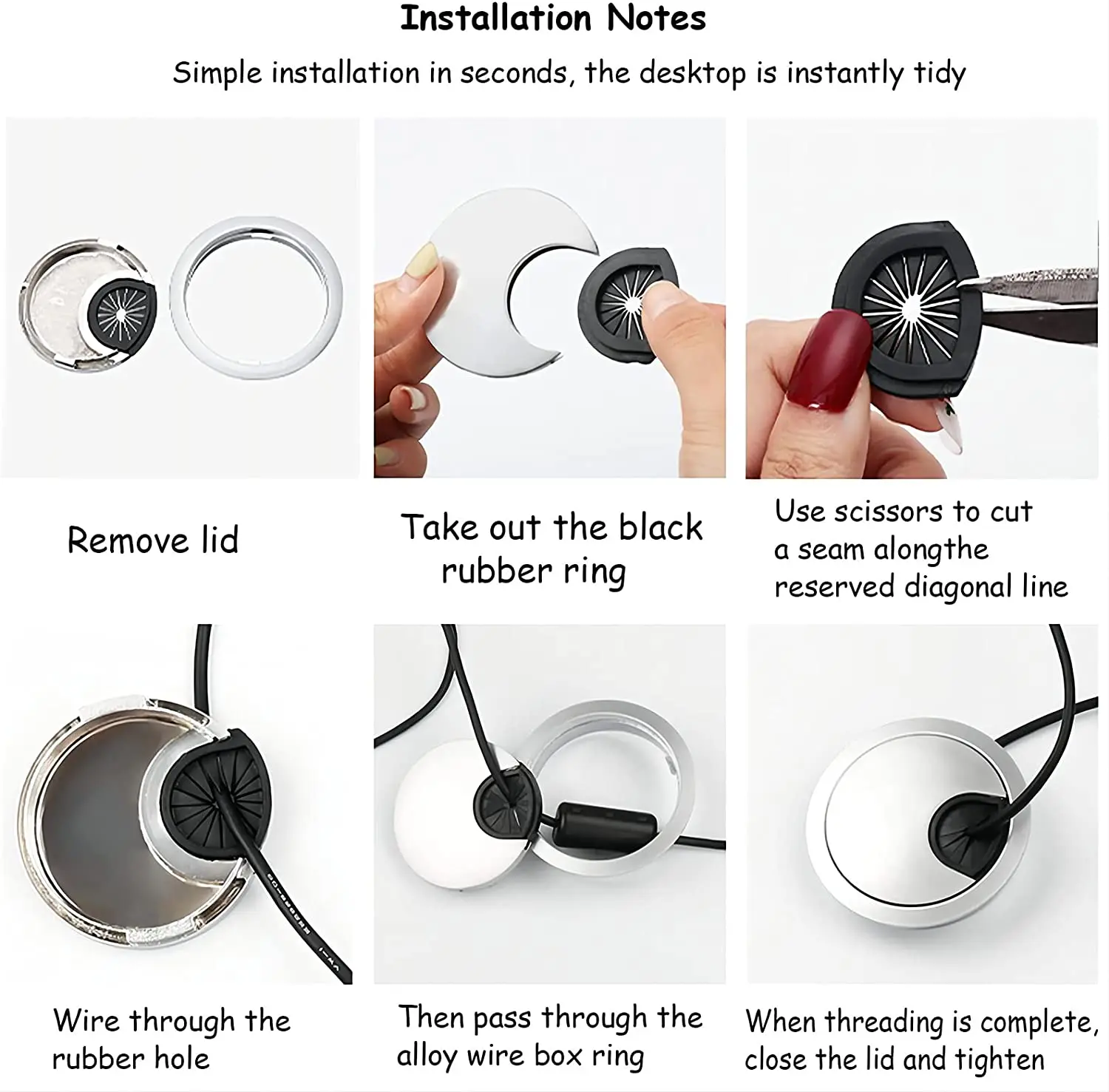 Installation Notes

Simple installation in seconds, the desktop is instantly tidy

Remove lid

Take out the black rubber ring

Use scissors to cut a seam alongthe reserved diagonal line

Wire through the rubber hole

Then pass through the alloy wire box ring

When threading is complete, close the lid and tighten