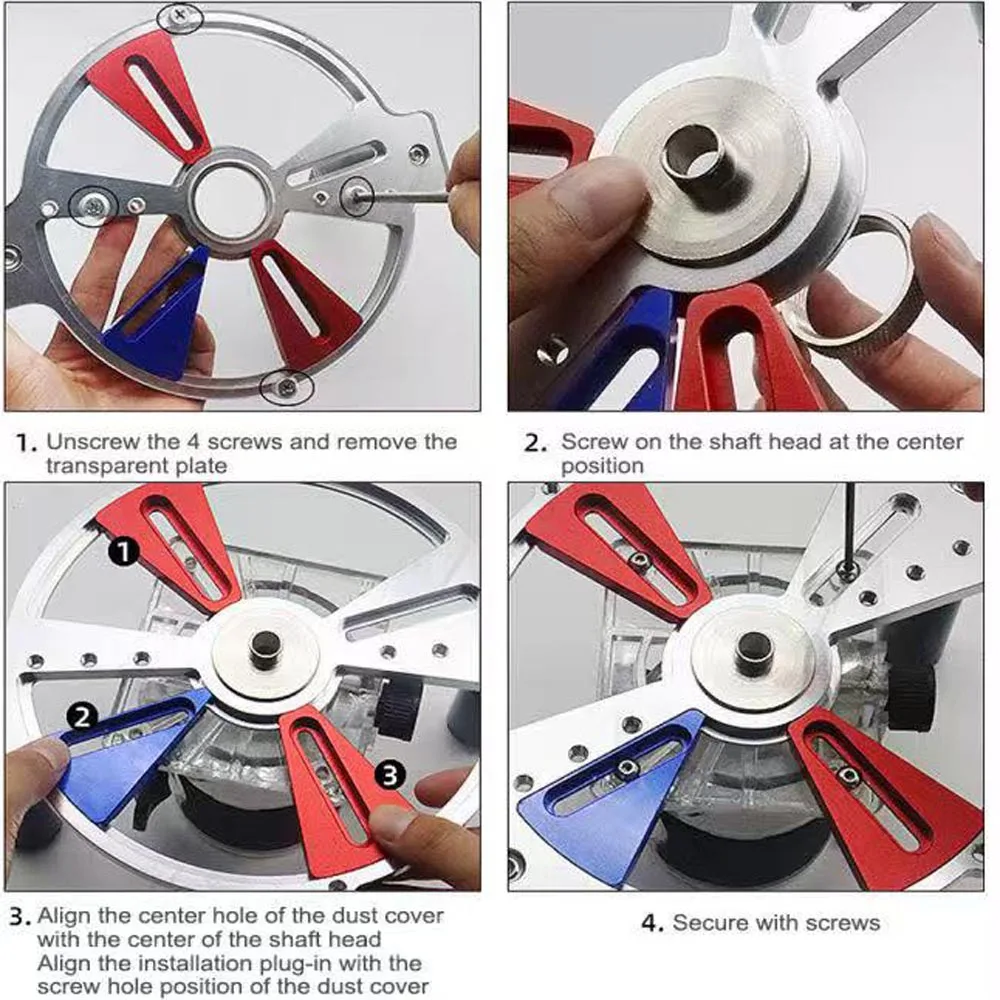 1. Unscrew the 4 screws and remove the transparent plate

2. Screw on the shaft head at the center position

1

2

3

3. Align the center hole of the dust cover with the center of the shaft head
Align the installation plug-in with the screw hole position of the dust cover

4. Secure with screws