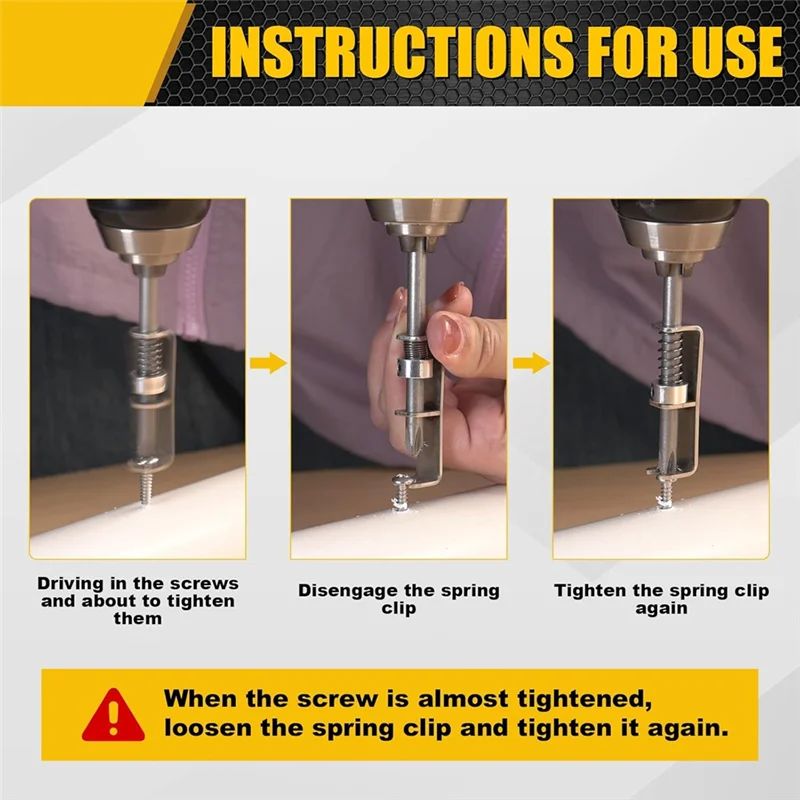 INSTRUCTIONS FOR USE

Driving in the screws and about to tighten them

Disengage the spring clip

Tighten the spring clip again

When the screw is almost tightened, loosen the spring clip and tighten it again.