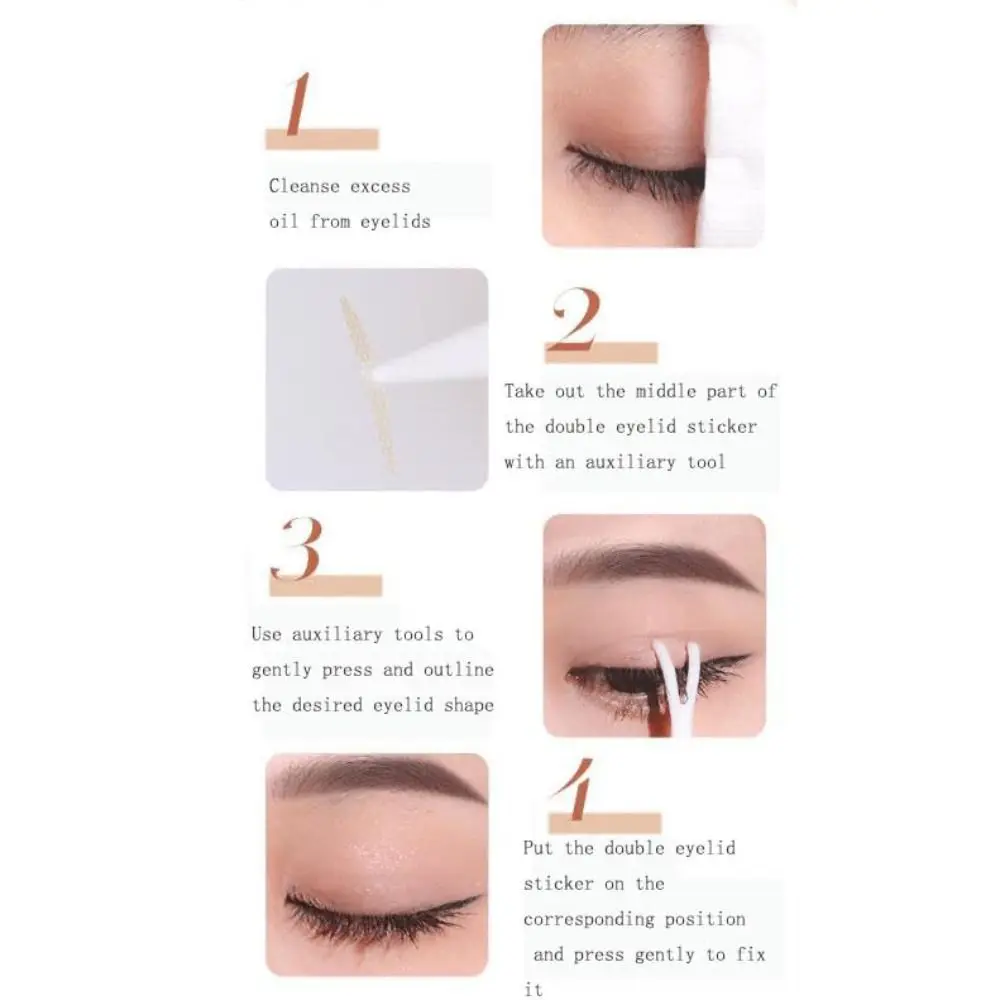 1

Cleanse excess oil from eyelids

2

Take out the middle part of the double eyelid sticker with an auxiliary tool

3

Use auxiliary tools to gently press and outline the desired eyelid shape

4

Put the double eyelid sticker on the corresponding position and press gently to fix it