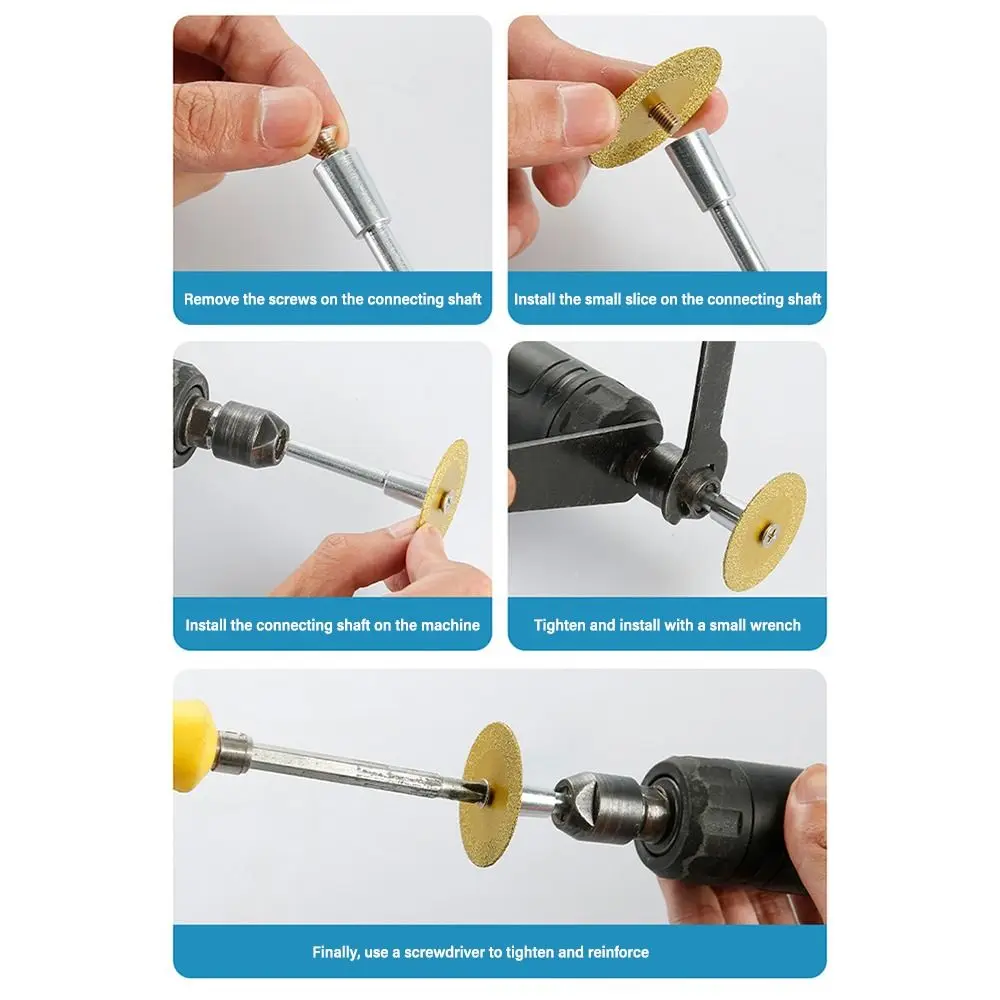 Remove the screws on the connecting shaft

Install the small slice on the connecting shaft

Install the connecting shaft on the machine

Tighten and install with a small wrench

Finally, use a screwdriver to tighten and reinforce