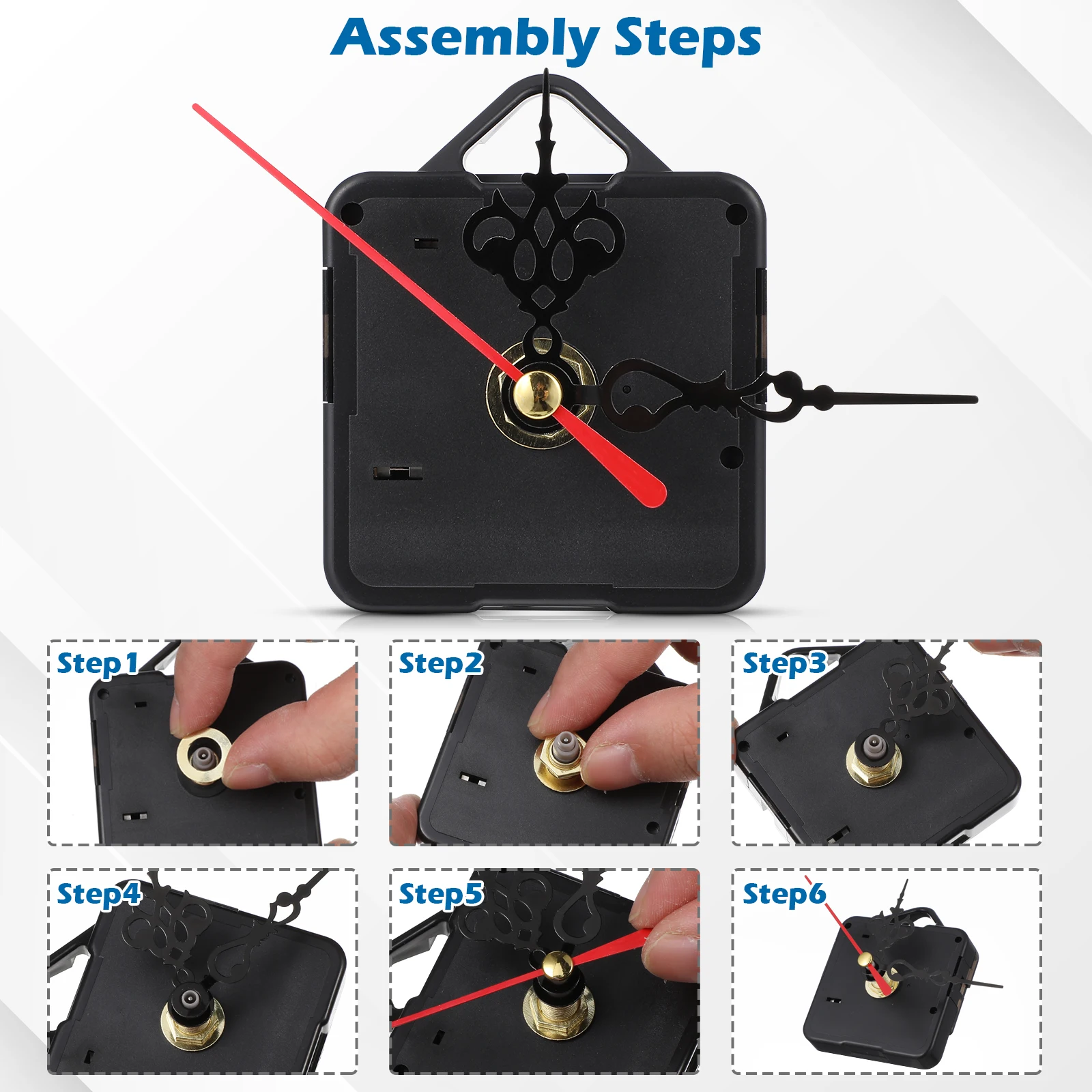 Assembly Steps

Step1

Step2

Step3

Step4

Step5

Step6