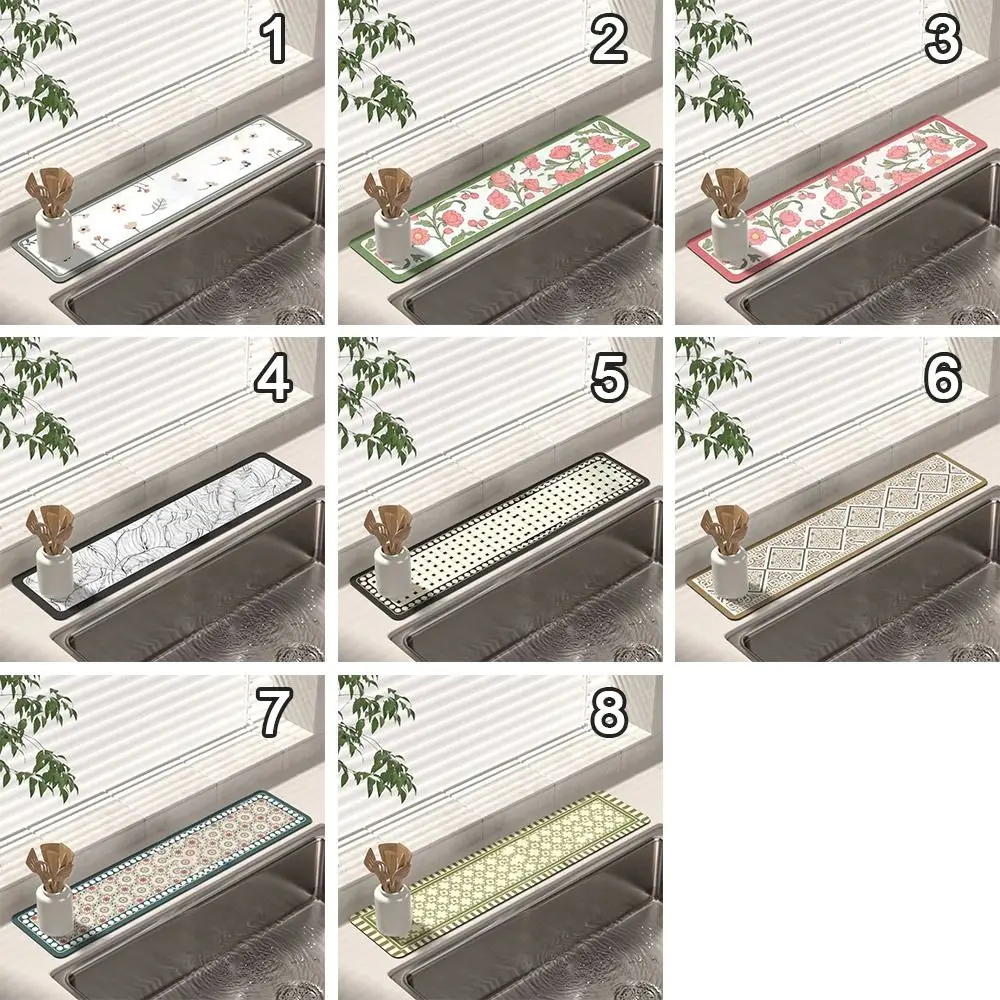 1

2

3

4

5

6

7

8