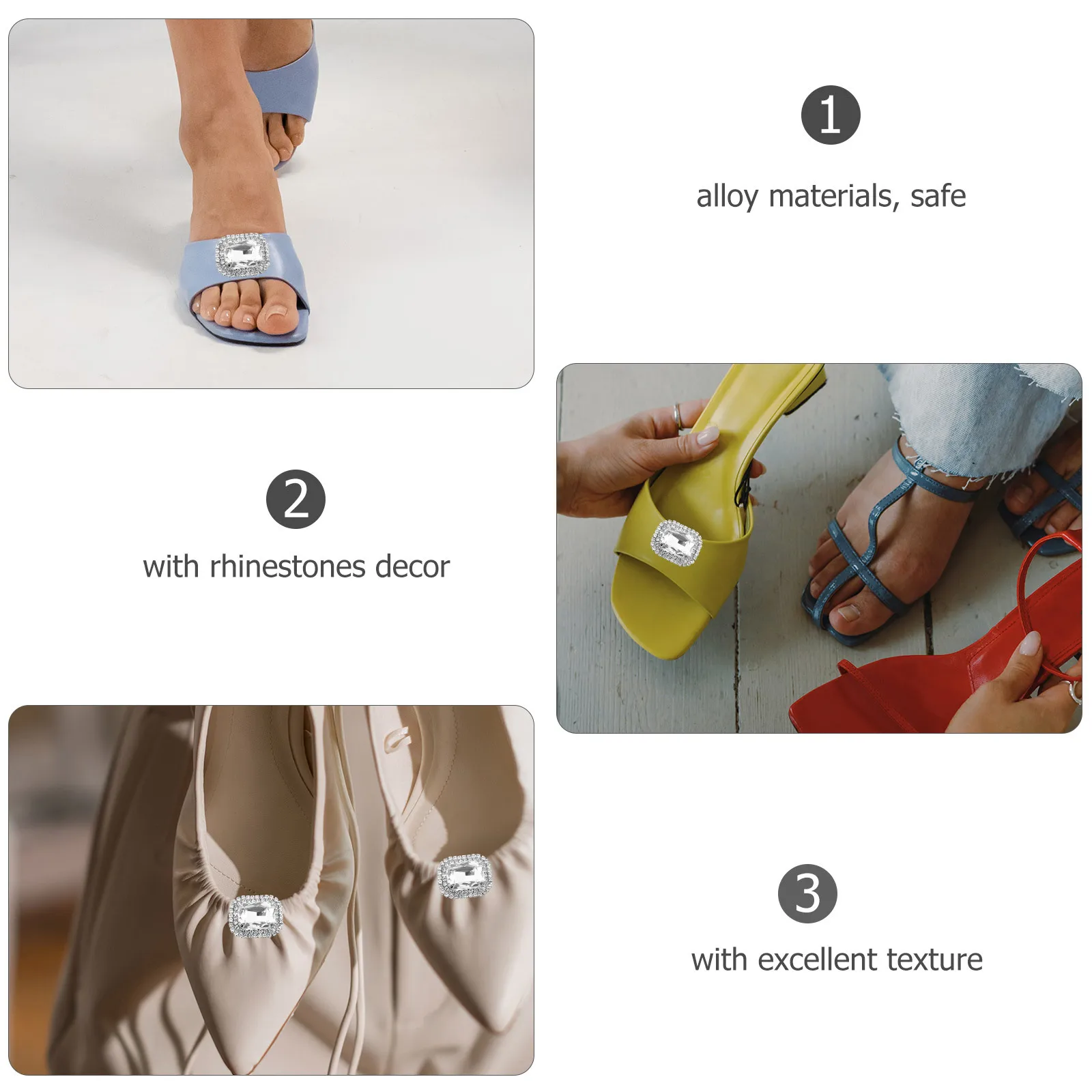 1

alloy materials, safe

2

with rhinestones decor

3

with excellent texture