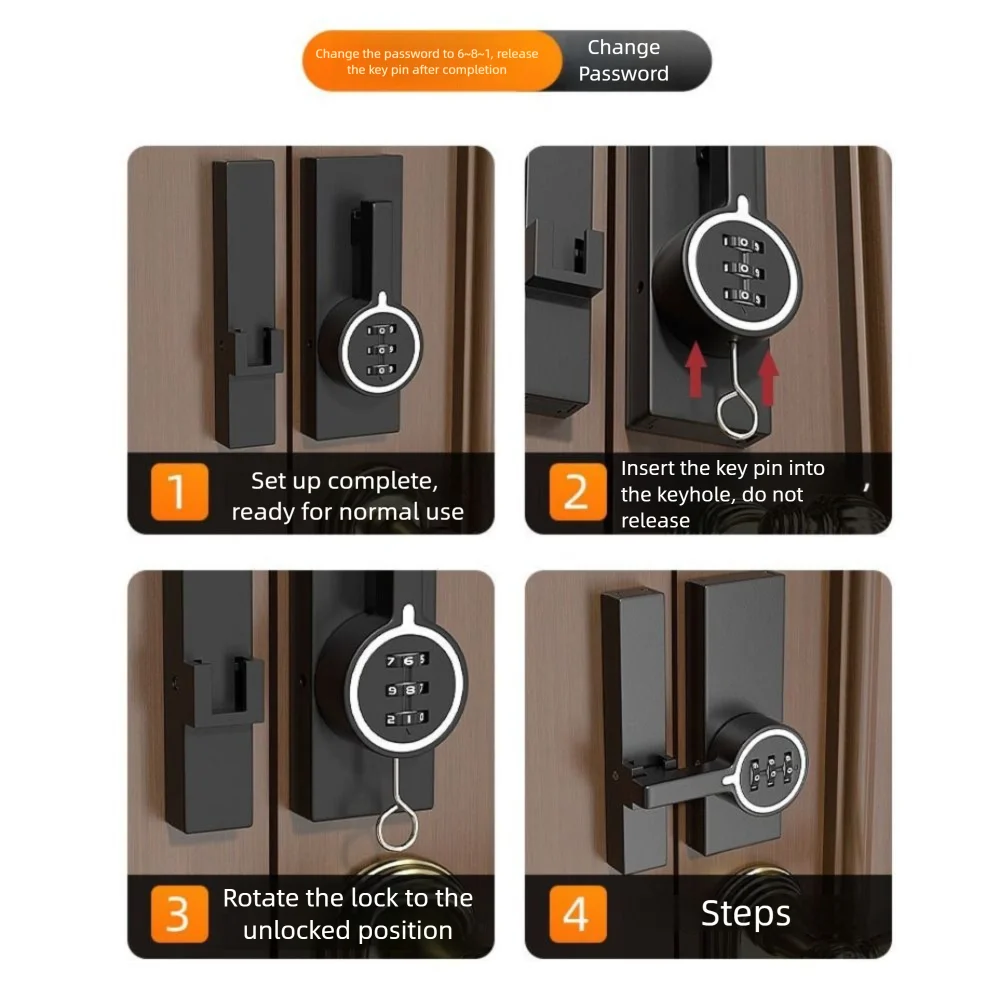 Change the password to 6~8~1, release the key pin after completion

Change Password

1 Set up complete, ready for normal use

2 Insert the key pin into the keyhole, do not release

3 Rotate the lock to the unlocked position

4 Steps