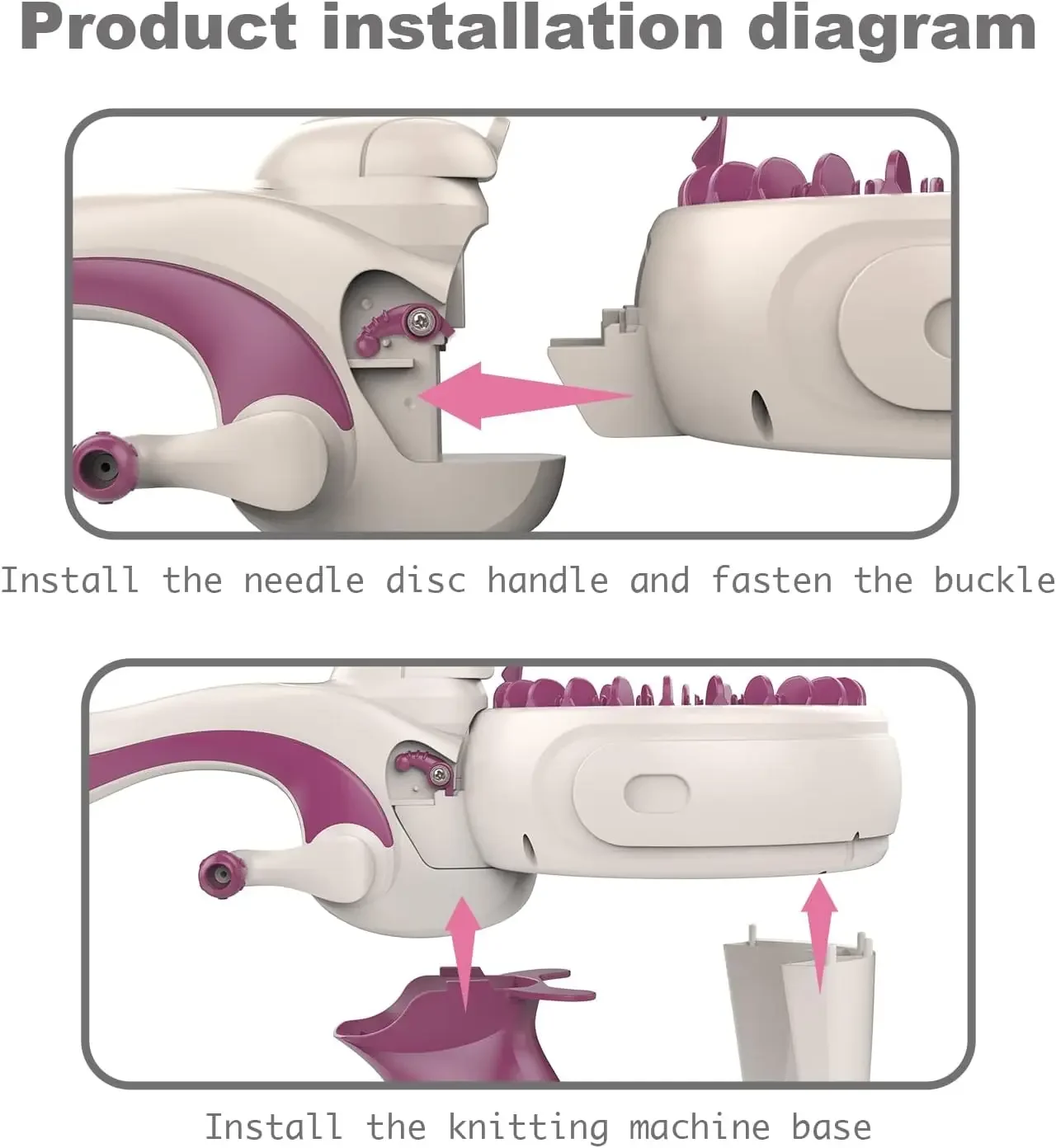 Product installation diagram

Install the needle disc handle and fasten the buckle

Install the knitting machine base