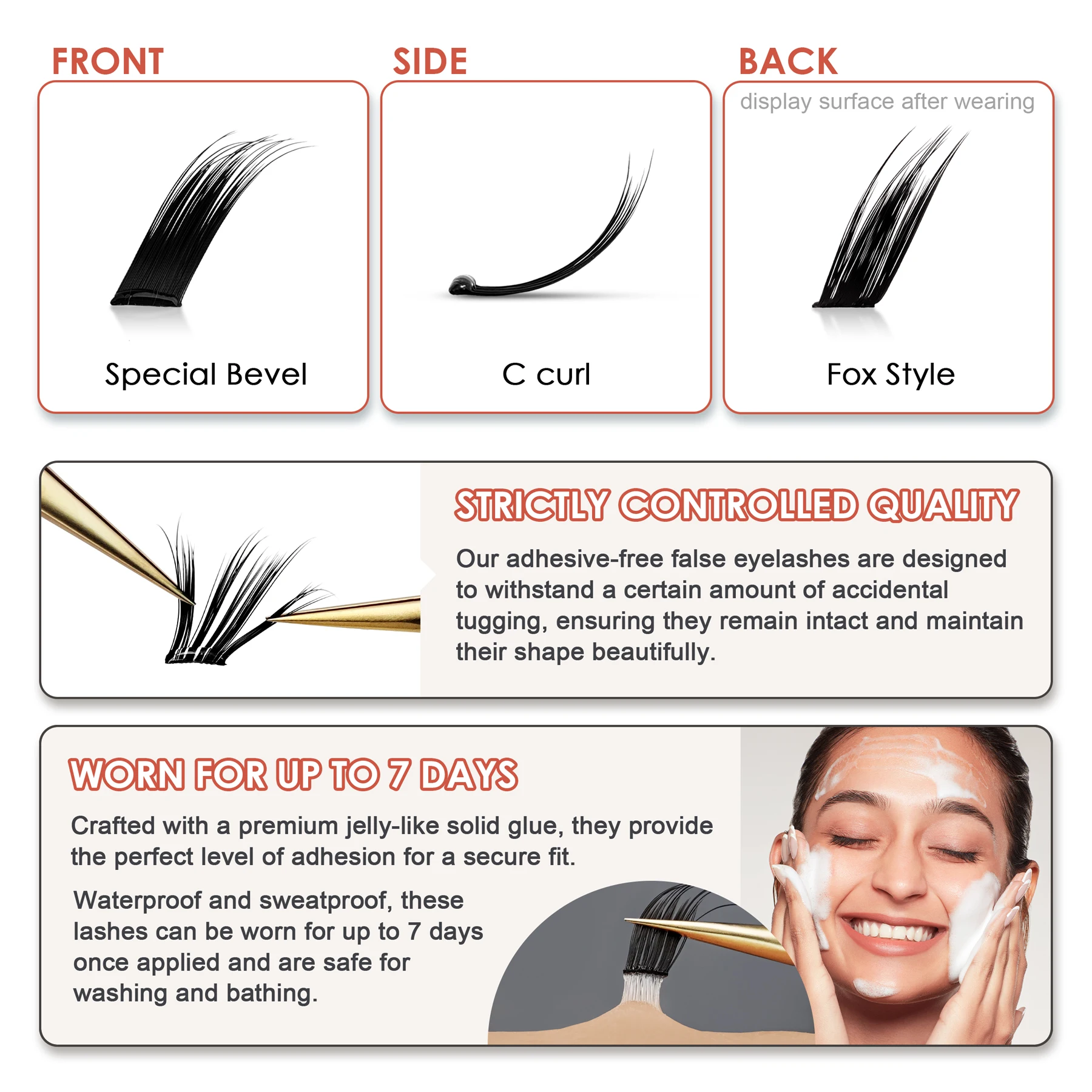 FRONT

Special Bevel

SIDE

C curl

BACK

display surface after wearing

Fox Style

STRICTLY CONTROLLED QUALITY

Our adhesive-free false eyelashes are designed to withstand a certain amount of accidental tugging, ensuring they remain intact and maintain their shape beautifully.

WORN FOR UP TO 7 DAYS

Crafted with a premium jelly-like solid glue, they provide the perfect level of adhesion for a secure fit.

Waterproof and sweatproof, these lashes can be worn for up to 7 days once applied and are safe for washing and bathing.