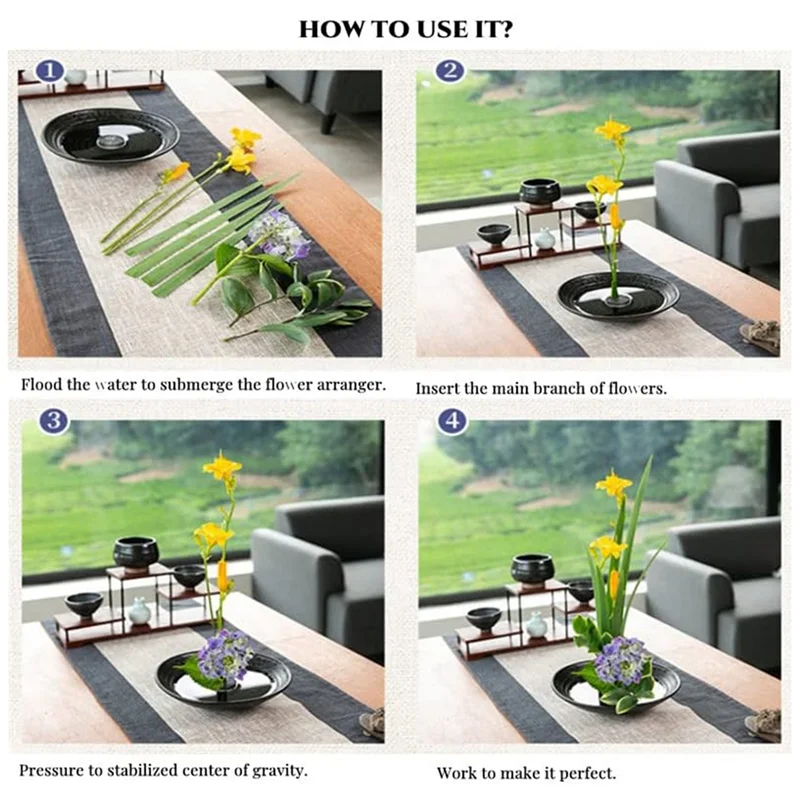 HOW TO USE IT?

1

Flood the water to submerge the flower arranger.

2

Insert the main branch of flowers.

3

Pressure to stabilized center of gravity.

4

Work to make it perfect.