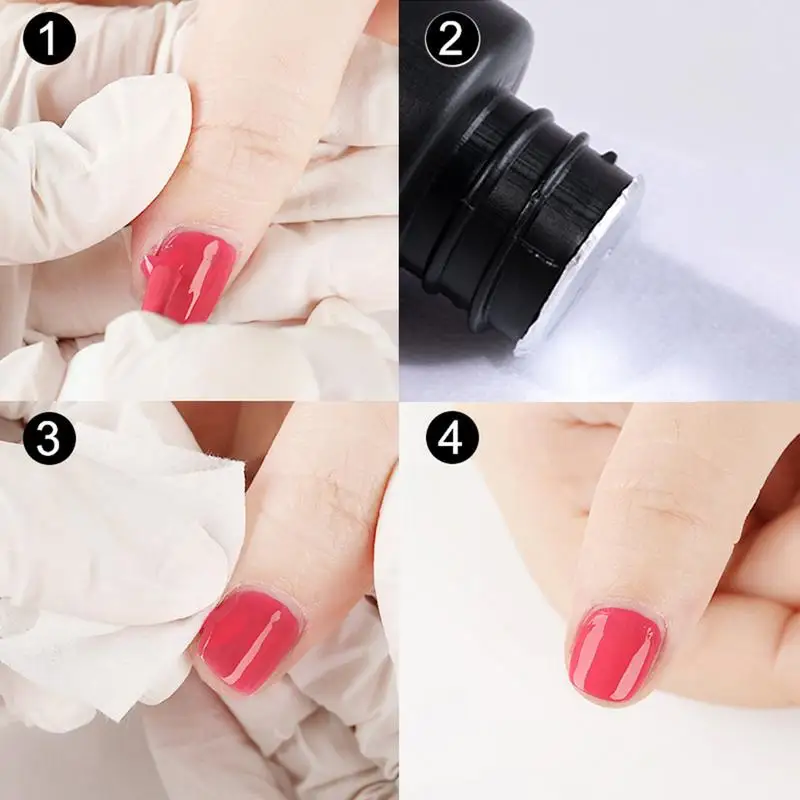 1
2
3
4