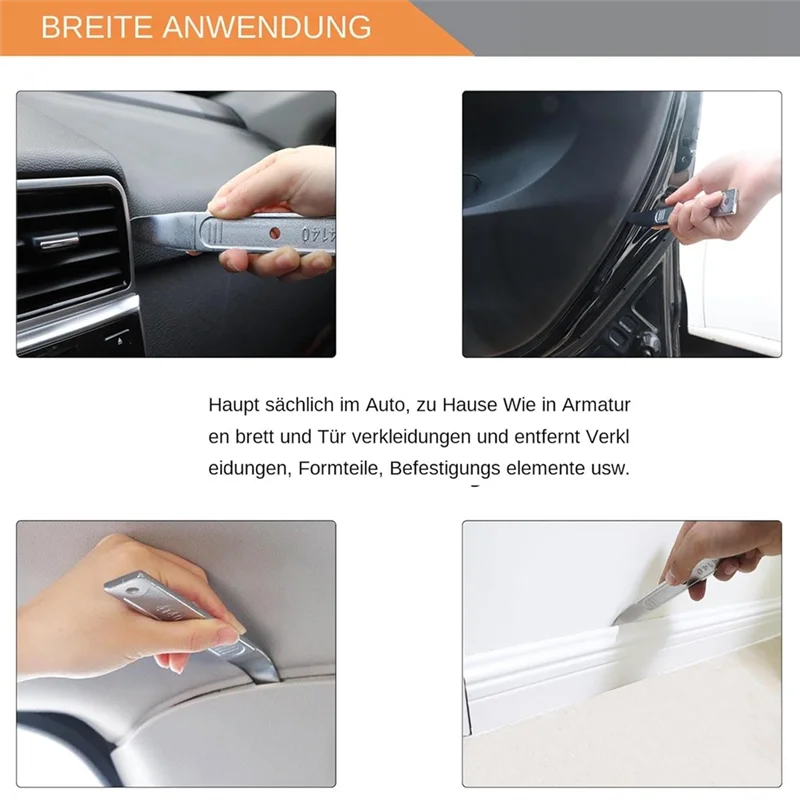 BREITE ANWENDUNG

Haupt sächlich im Auto, zu Hause Wie in Armatur en brett und Tür verkleidungen und entfernt Verkl eidungen, Formteile, Befestigungs elemente usw.