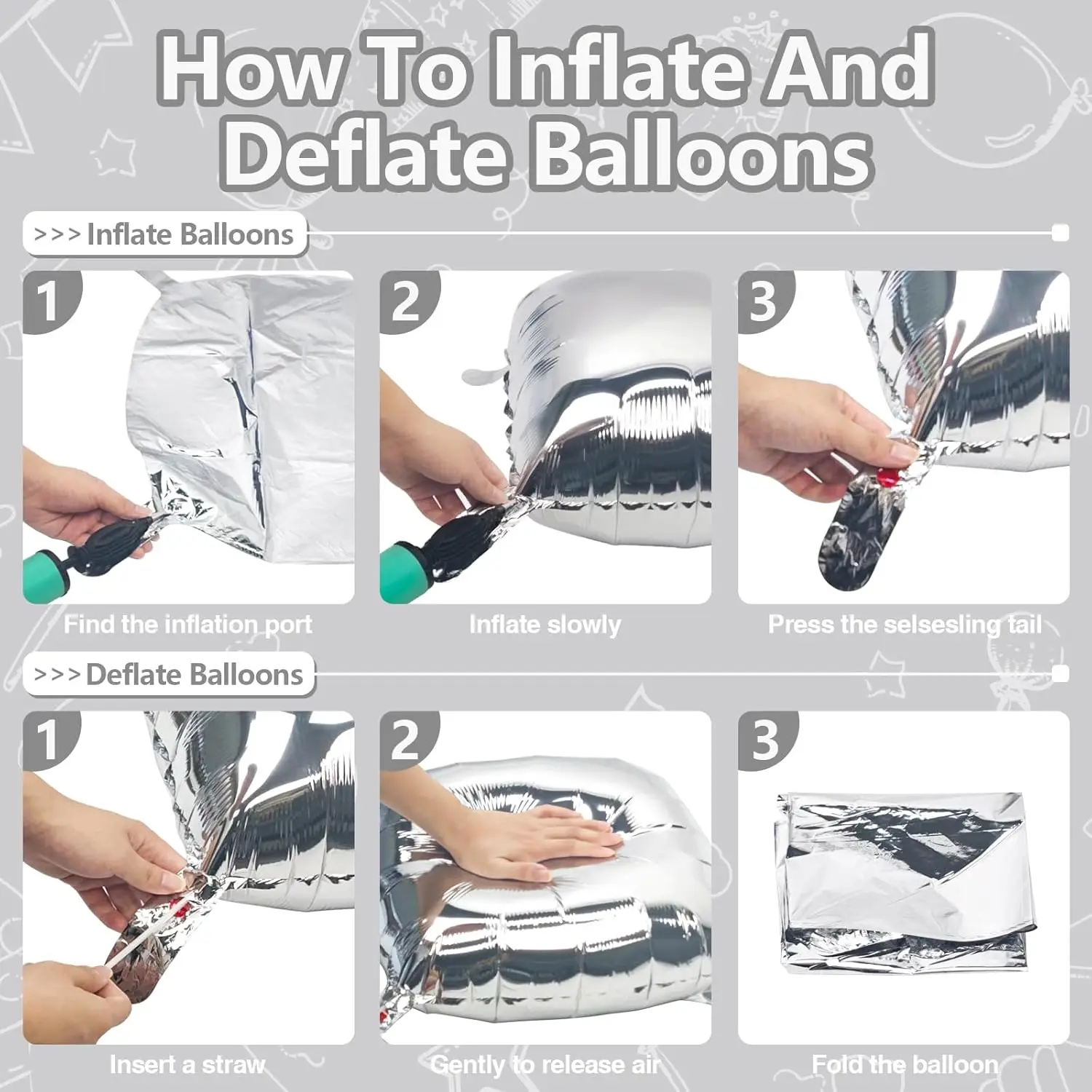 How To Inflate And Deflate Balloons

>>> Inflate Balloons

1

Find the inflation port

2

Inflate slowly

3

Press the selsesling tail

>>> Deflate Balloons

1

Insert a straw

2

Gently to release air

3

Fold the balloon