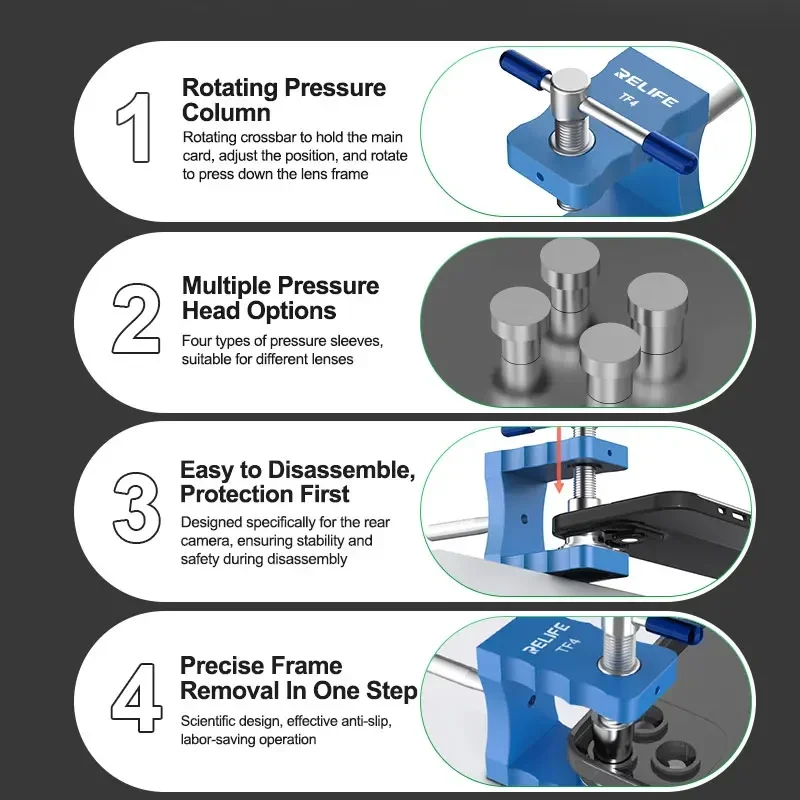 1

Rotating Pressure Column

Rotating crossbar to hold the main card, adjust the position, and rotate to press down the lens frame

RELIFE TF4

2

Multiple Pressure Head Options

Four types of pressure sleeves, suitable for different lenses

3

Easy to Disassemble, Protection First

Designed specifically for the rear camera, ensuring stability and safety during disassembly

4

Precise Frame Removal In One Step

Scientific design, effective anti-slip, labor-saving operation

RELIFE TF4