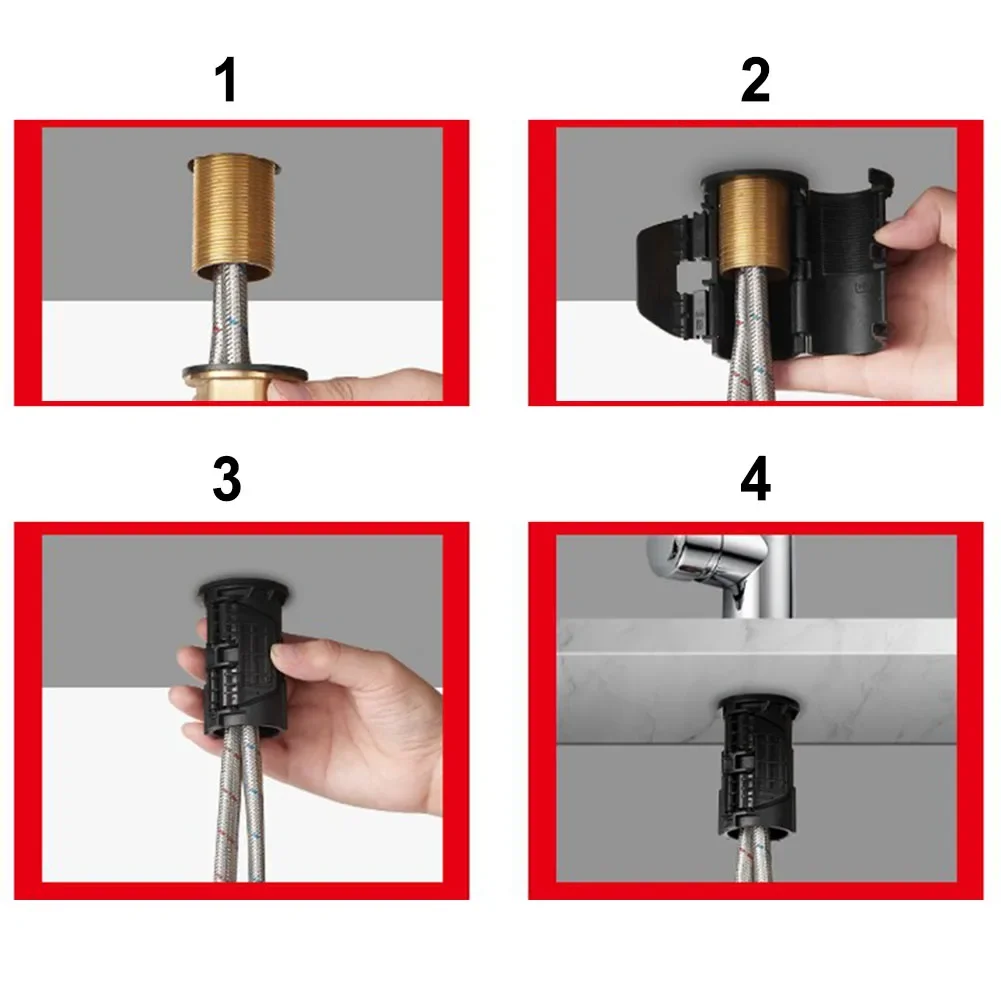 1

2

3

4