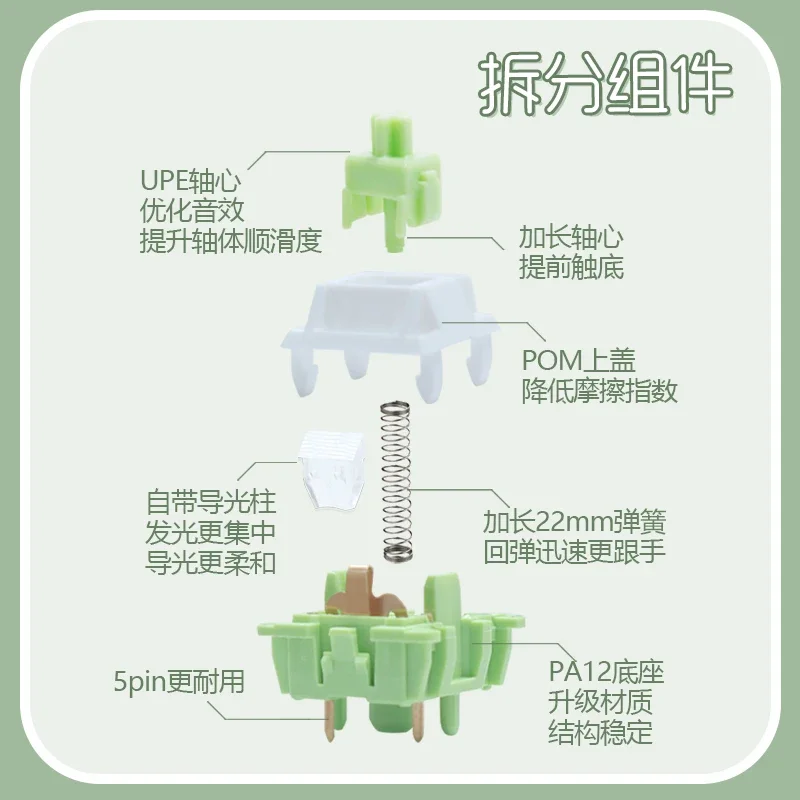 拆分组件

UPE轴心
优化音效
提升轴体顺滑度

加长轴心
提前触底

POM上盖
降低摩擦指数

自带导光柱
发光更集中
导光更柔和

加长22mm弹簧
回弹迅速更跟手

5pin更耐用

PA12底座
升级材质
结构稳定