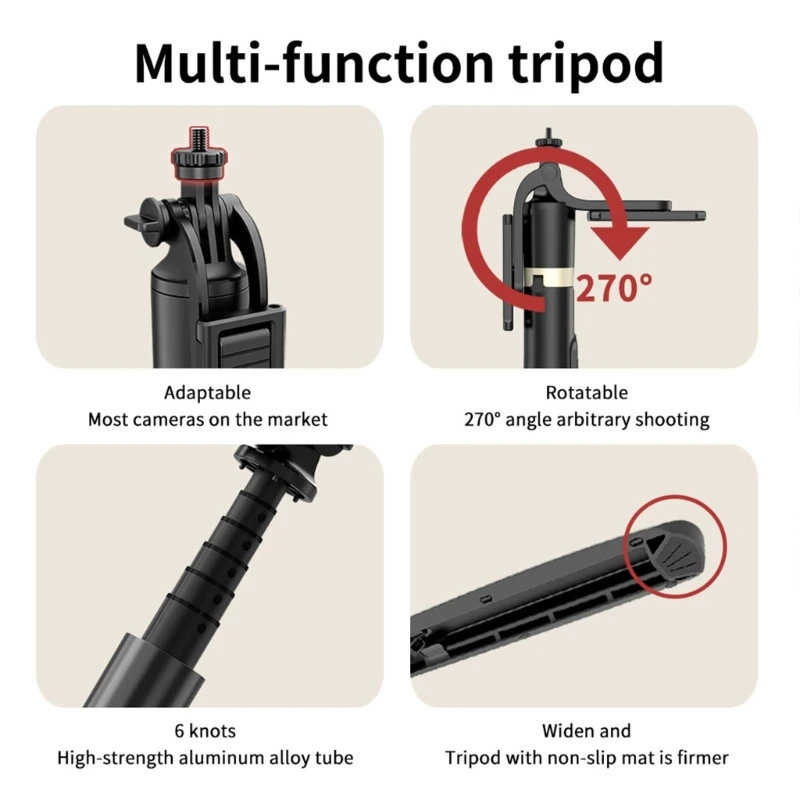 Multi-function tripod

Adaptable
Most cameras on the market

270°

Rotatable
270° angle arbitrary shooting

6 knots
High-strength aluminum alloy tube

Widen and
Tripod with non-slip mat is firmer