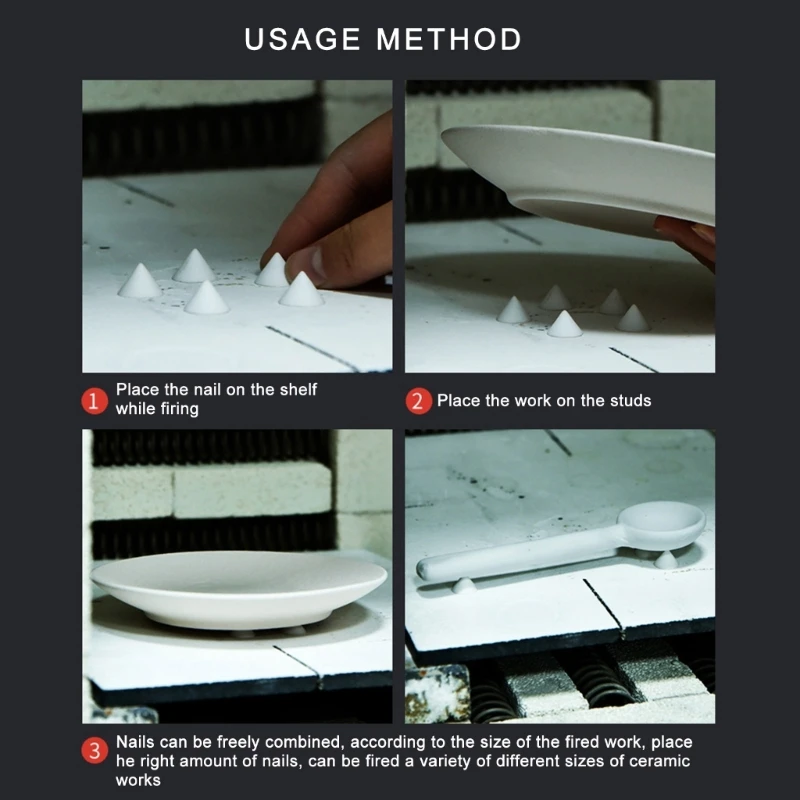 USAGE METHOD

1 Place the nail on the shelf while firing

2 Place the work on the studs

3 Nails can be freely combined, according to the size of the fired work, place he right amount of nails, can be fired a variety of different sizes of ceramic works