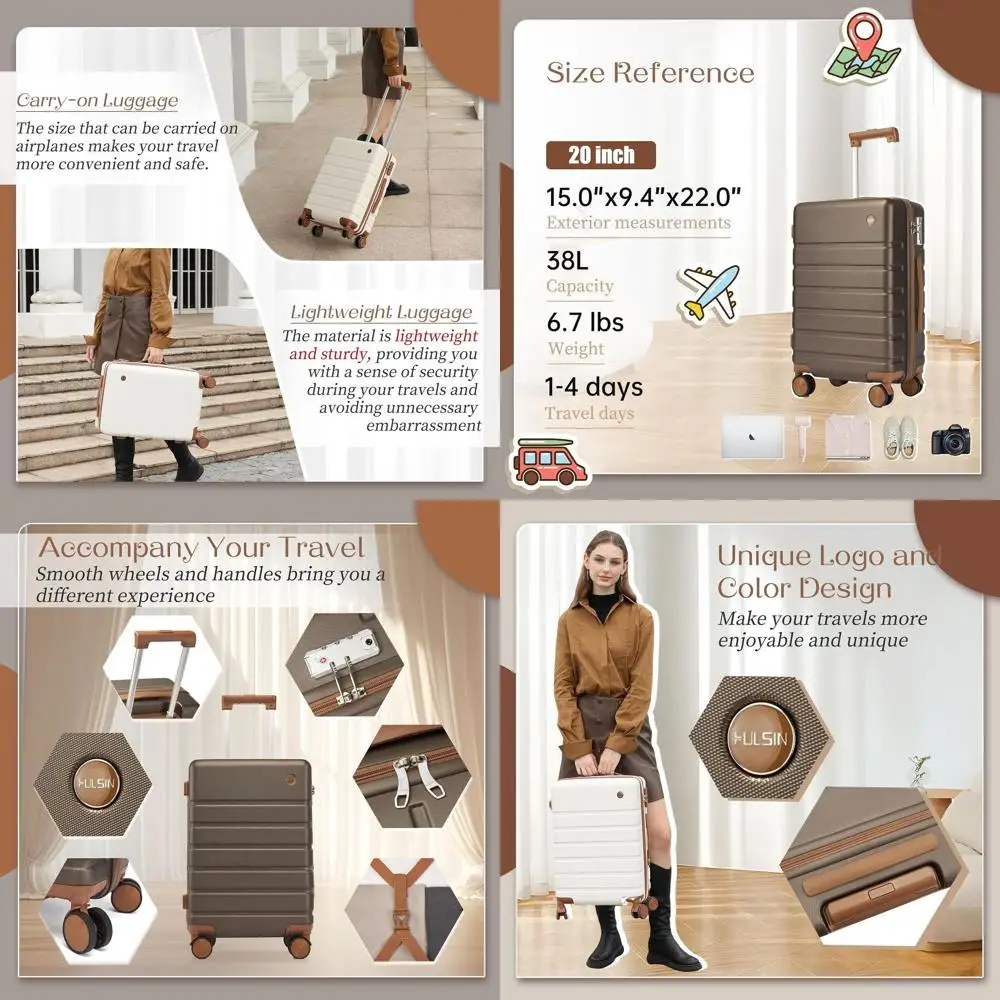 Carry-on Luggage

The size that can be carried on airplanes makes your travel more convenient and safe.

Lightweight Luggage

The material is lightweight and sturdy, providing you with a sense of security during your travels and avoiding unnecessary embarrassment

Size Reference

20 inch

15.0"x9.4"x22.0"
Exterior measurements

38L
Capacity

6.7 lbs
Weight

1-4 days
Travel days

Accompany Your Travel

Smooth wheels and handles bring you a different experience

HULSIN

Unique Logo and Color Design

Make your travels more enjoyable and unique

HULSIN