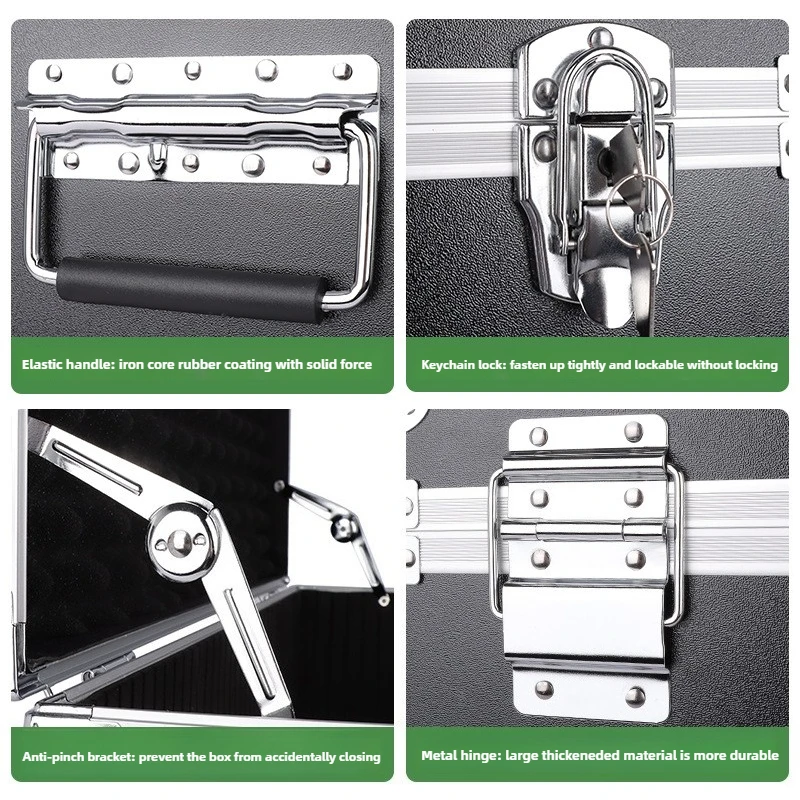 Elastic handle: iron core rubber coating with solid force

Keychain lock: fasten up tightly and lockable without locking

Anti-pinch bracket: prevent the box from accidentally closing

Metal hinge: large thickeneded material is more durable