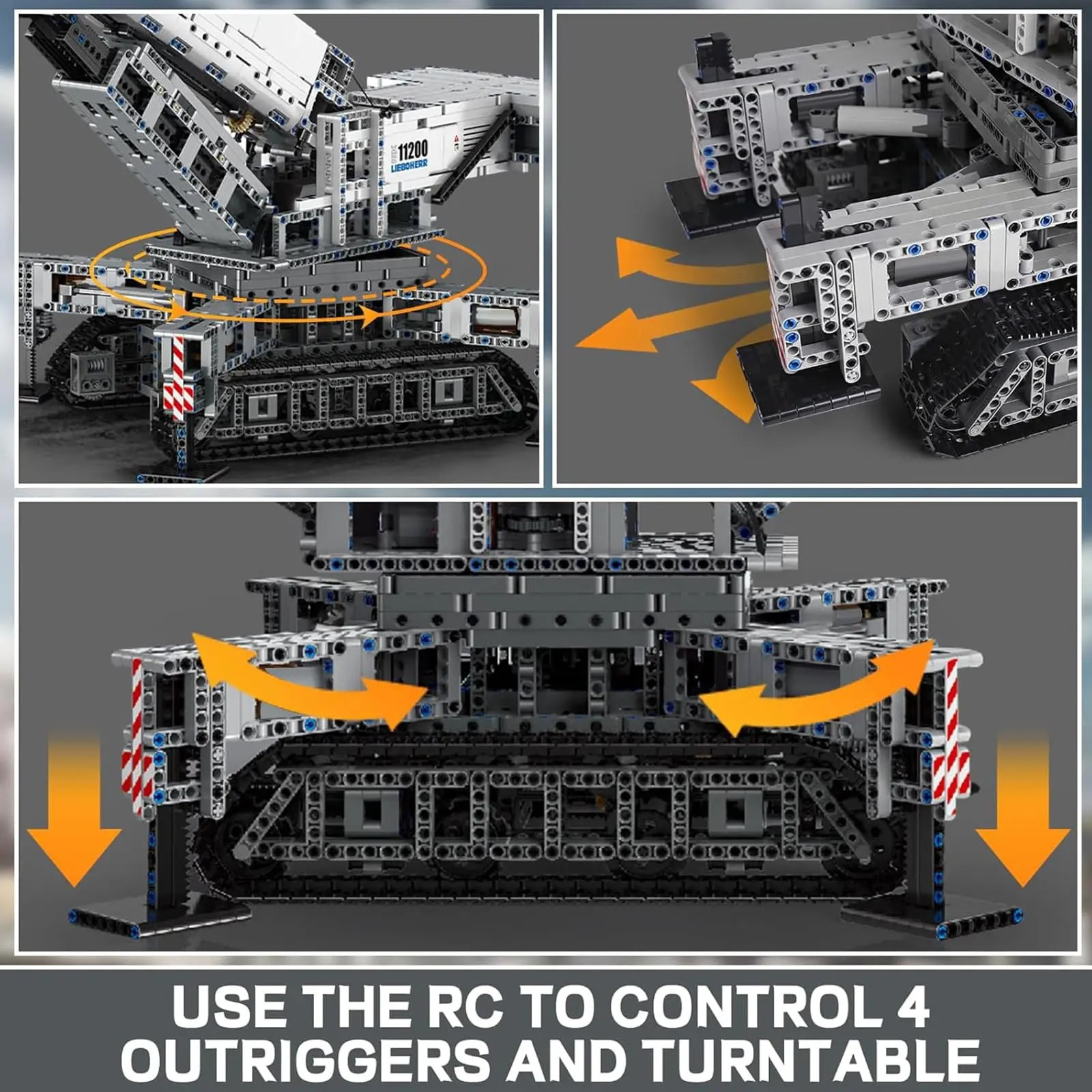 11200
LIEBOHERR

USE THE RC TO CONTROL 4 OUTRIGGERS AND TURNTABLE