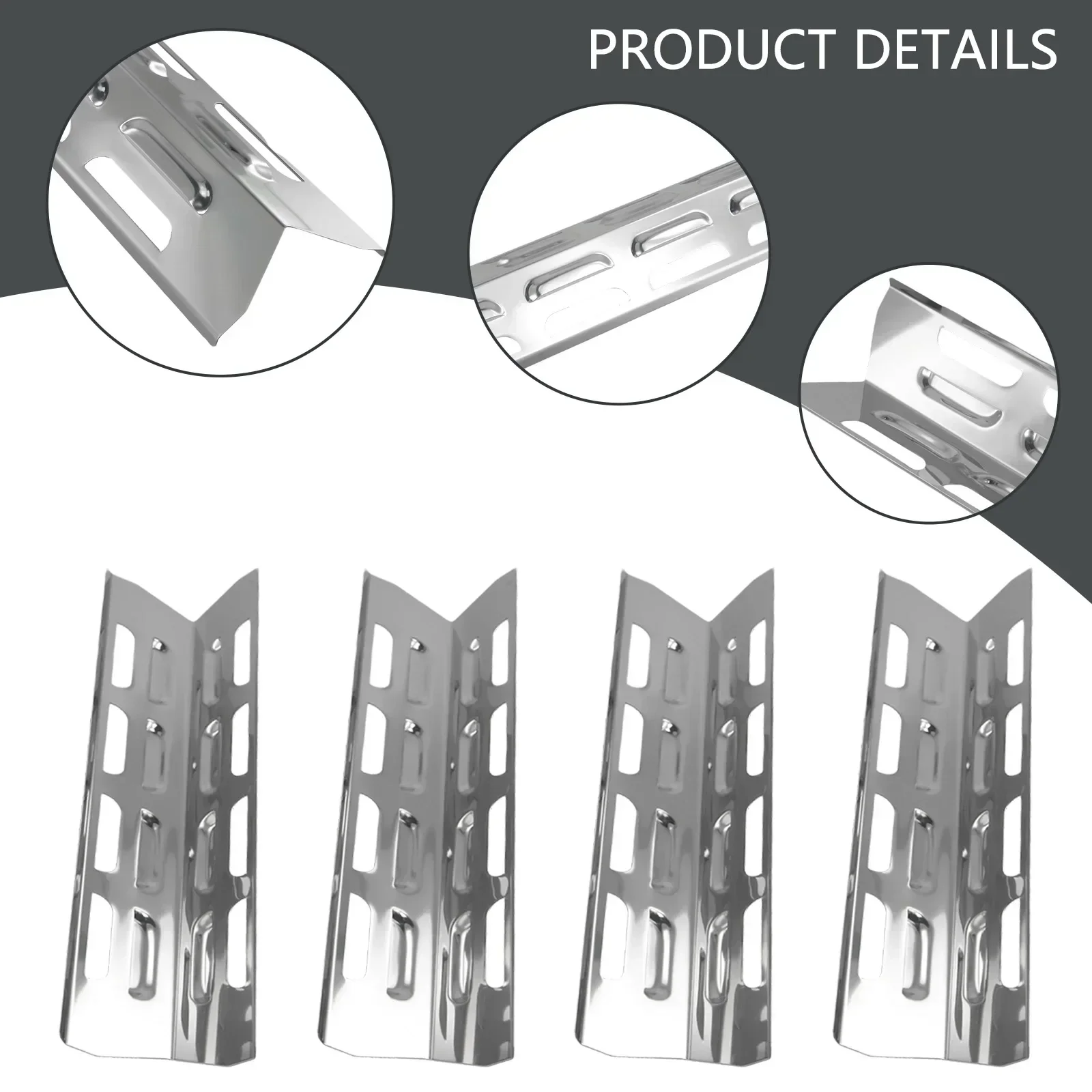 PRODUCT DETAILS