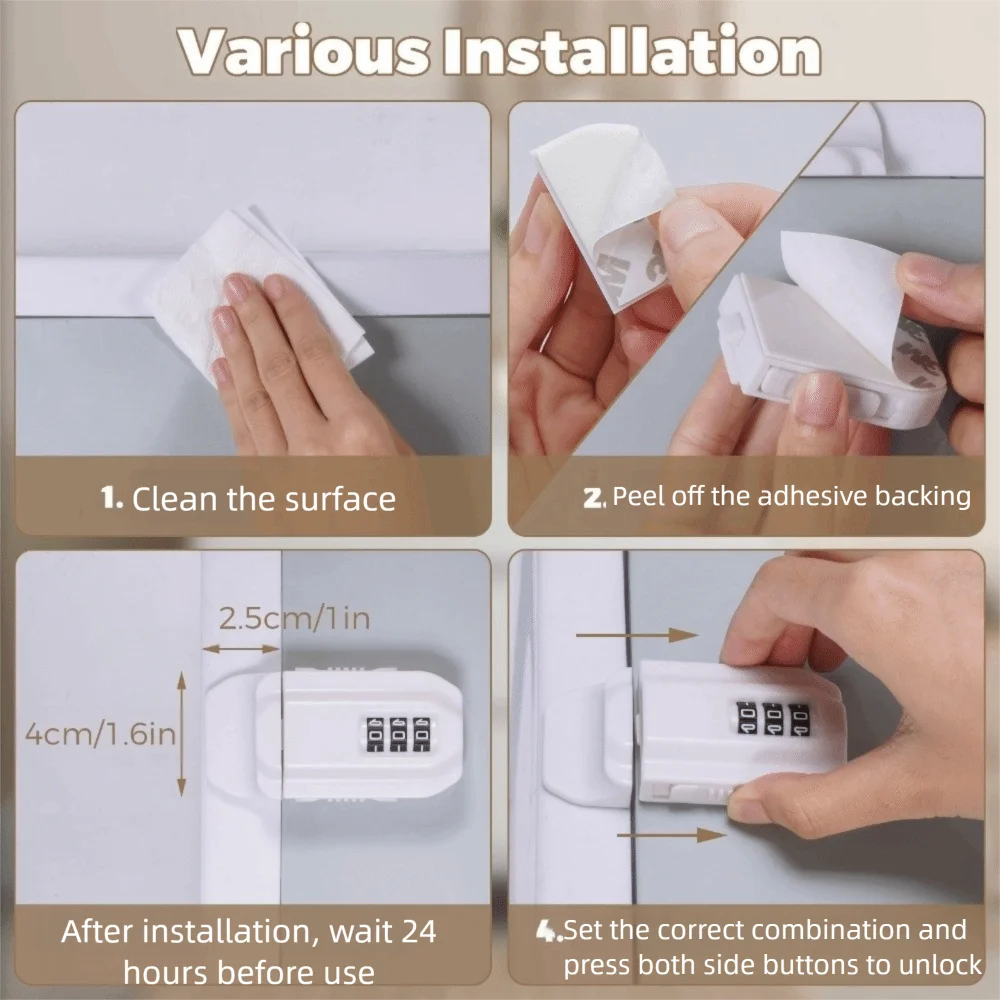 Various Installation

1. Clean the surface

2. Peel off the adhesive backing

2.5cm/1in

4cm/1.6in

After installation, wait 24 hours before use

4. Set the correct combination and press both side buttons to unlock