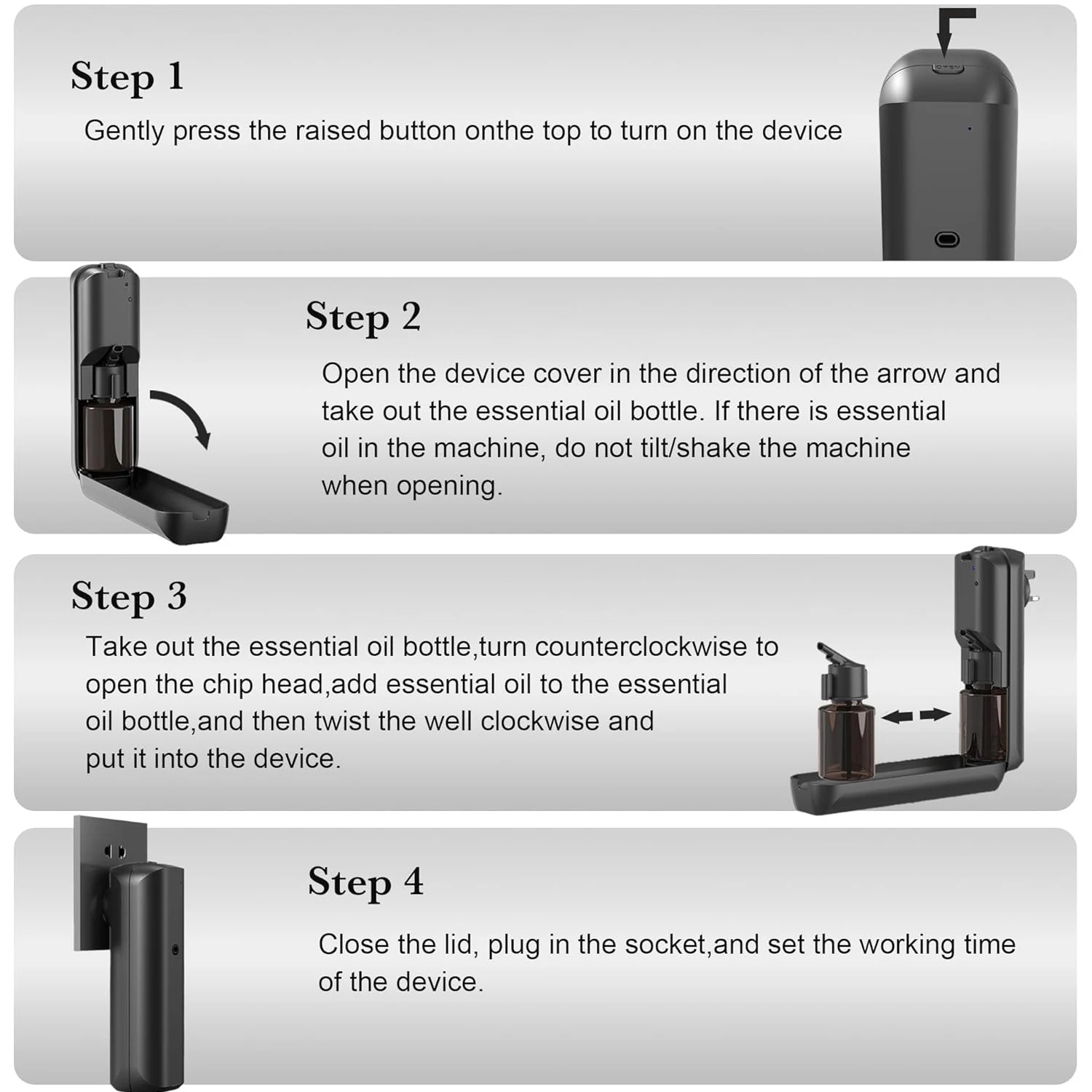 Step 1
Gently press the raised button onthe top to turn on the device

Step 2
Open the device cover in the direction of the arrow and take out the essential oil bottle. If there is essential oil in the machine, do not tilt/shake the machine when opening.

Step 3
Take out the essential oil bottle,turn counterclockwise to open the chip head,add essential oil to the essential oil bottle,and then twist the well clockwise and put it into the device.

Step 4
Close the lid, plug in the socket,and set the working time of the device.