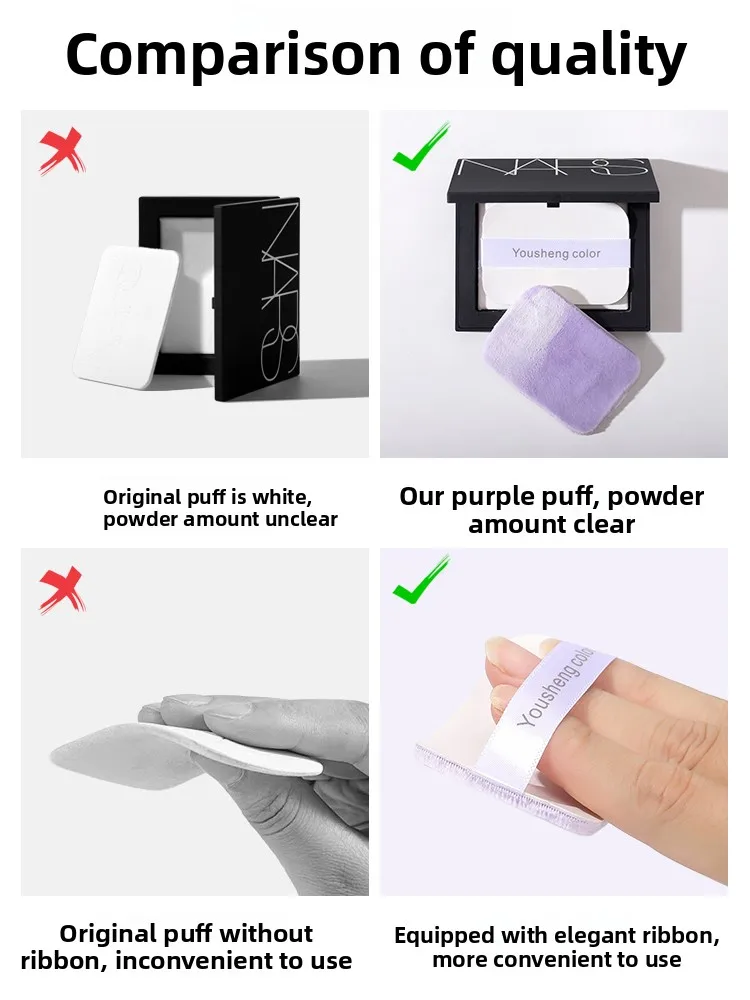 Comparison of quality

NARS

Original puff is white, powder amount unclear

NARS

Yousheng color

Our purple puff, powder amount clear

Original puff without ribbon, inconvenient to use

Yousheng color

Equipped with elegant ribbon, more convenient to use