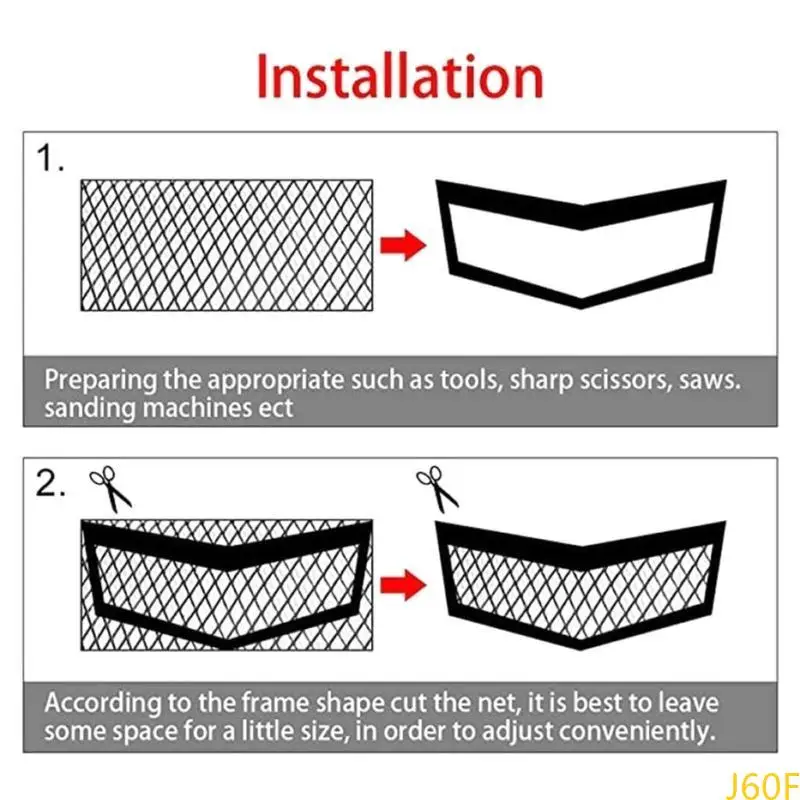 Installation

1.

Preparing the appropriate such as tools, sharp scissors, saws. sanding machines ect

2.

According to the frame shape cut the net, it is best to leave some space for a little size, in order to adjust conveniently.

J60F