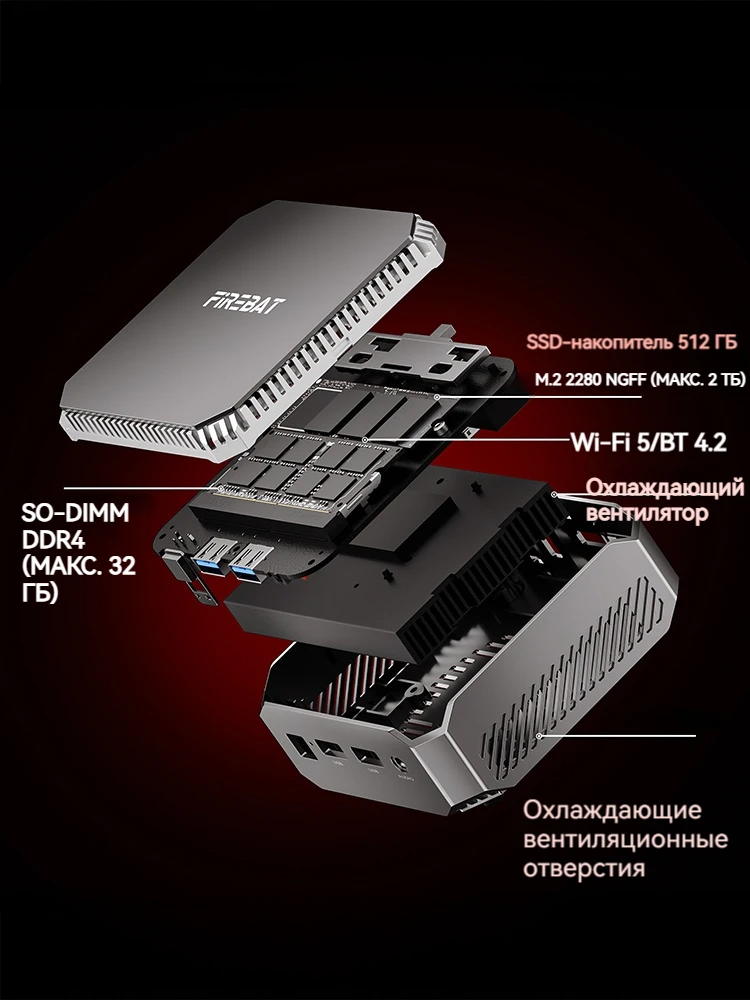 FIREBAT

SSD-накопитель 512 ГБ

M.2 2280 NGFF (МАКС. 2 ТБ)

Wi-Fi 5/BT 4.2

Охлаждающий вентилятор

SO-DIMM DDR4 (МАКС. 32 ГБ)

Охлаждающие вентиляционные отверстия