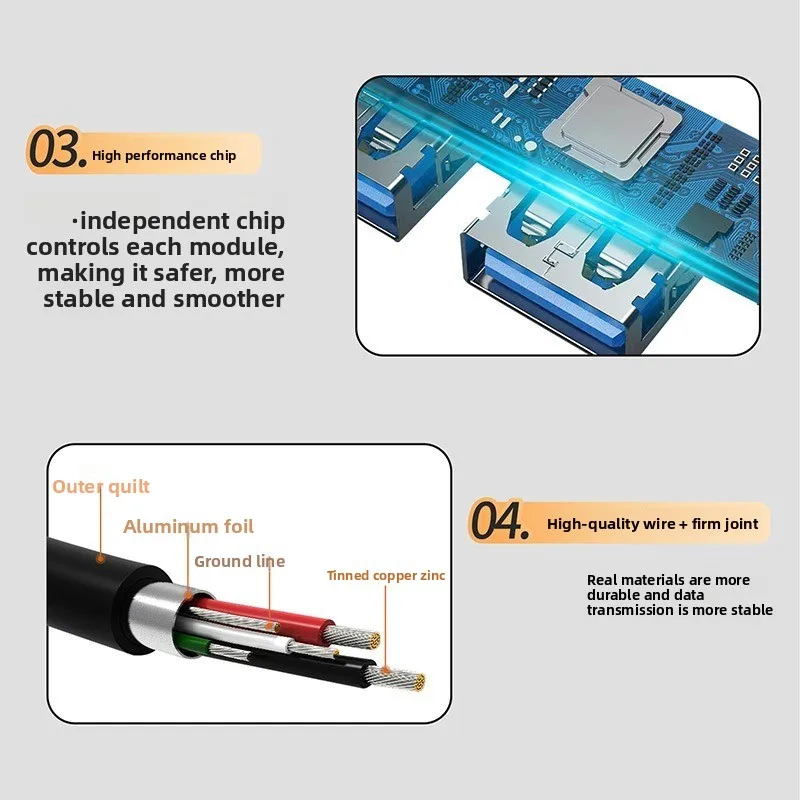 03. High performance chip

·independent chip controls each module, making it safer, more stable and smoother

Outer quilt

Aluminum foil

Ground line

Tinned copper zinc

04. High-quality wire + firm joint

Real materials are more durable and data transmission is more stable