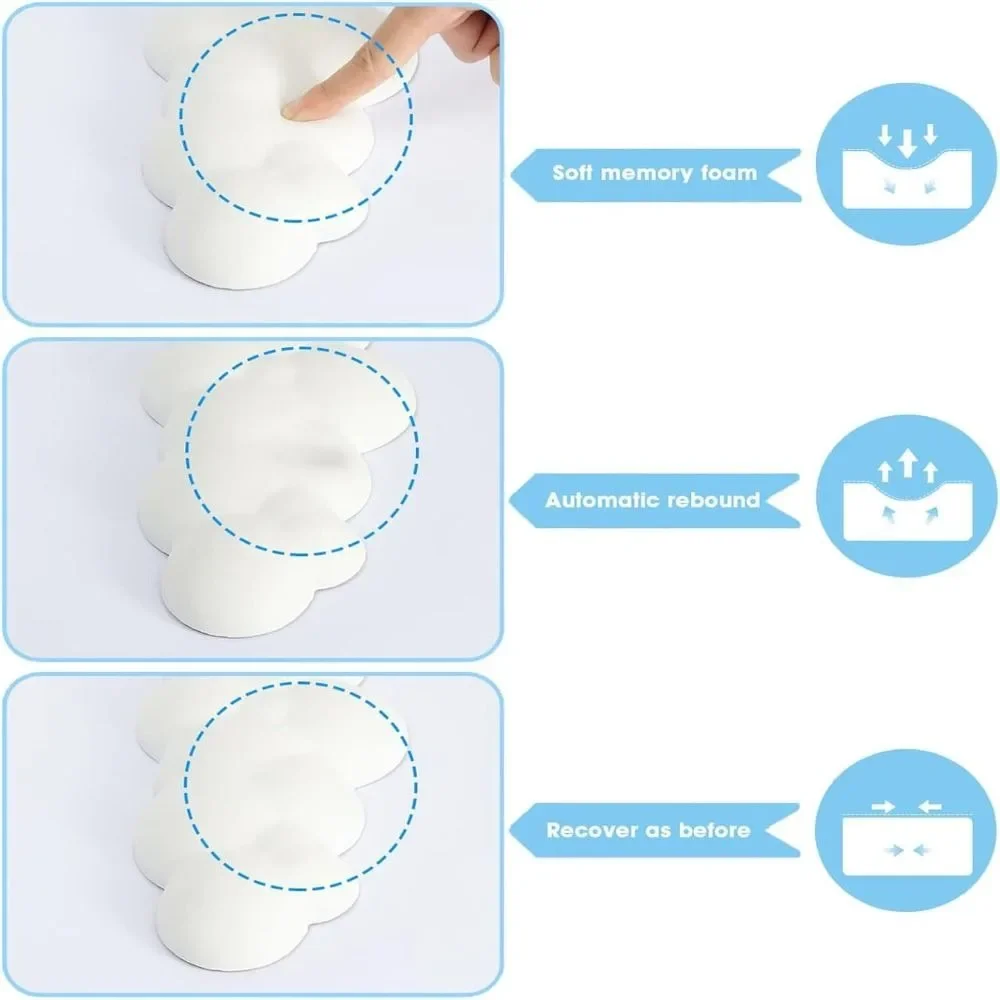 Soft memory foam

Automatic rebound

Recover as before