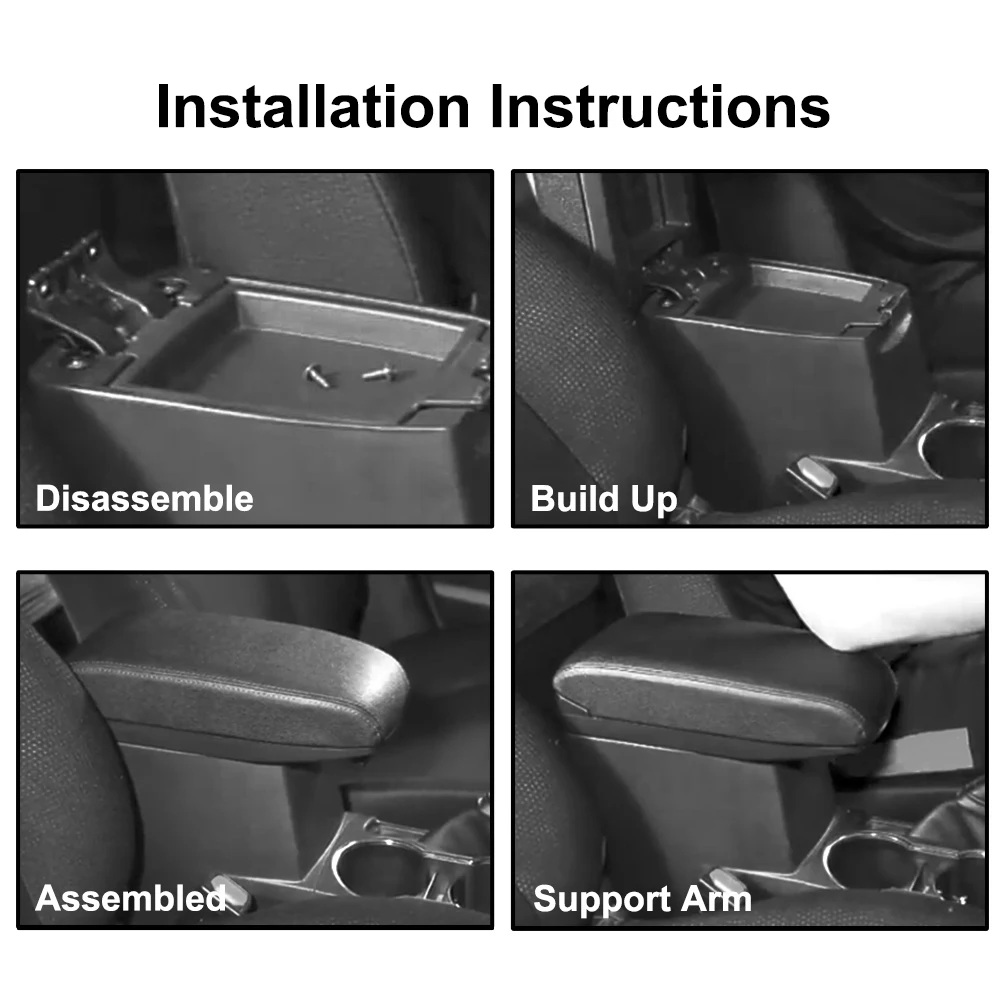 Installation Instructions

Disassemble

Build Up

Assembled

Support Arm