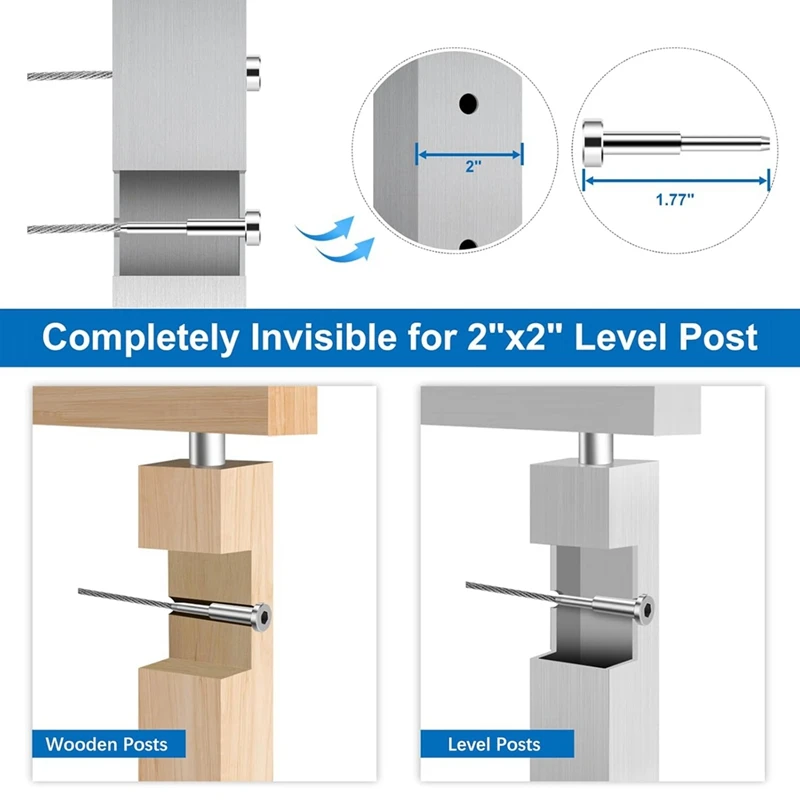 2"

1.77"

Completely Invisible for 2"x2" Level Post

Wooden Posts

Level Posts