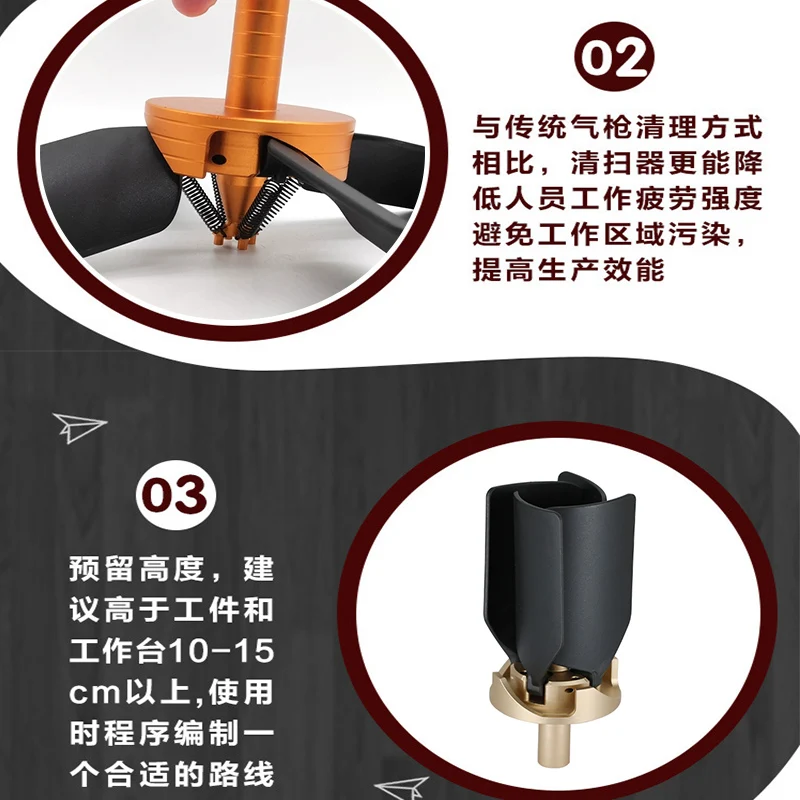 02

与传统气枪清理方式相比，清扫器更能降低人员工作疲劳强度避免工作区域污染，提高生产效能

03

预留高度，建议高于工件和工作台10-15cm以上,使用时程序编制一个合适的路线