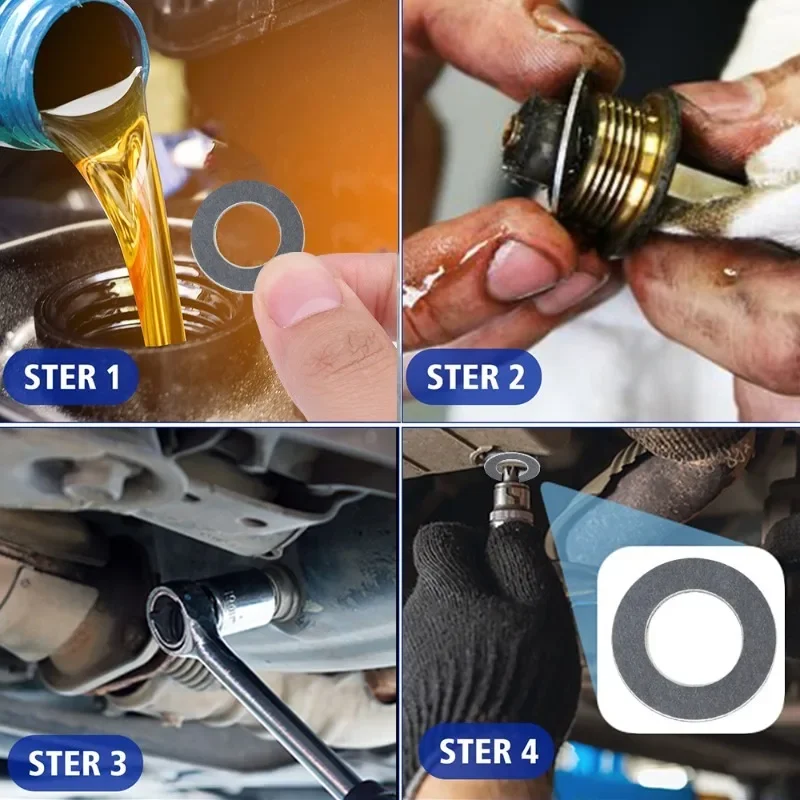 STER 1

STER 2

STER 3

STER 4