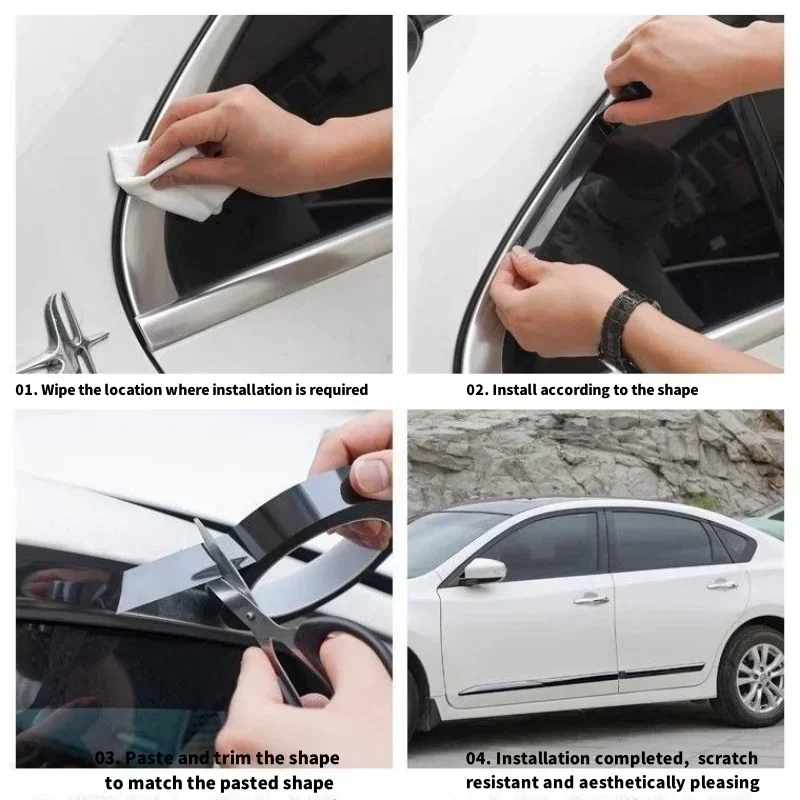 01. Wipe the location where installation is required

02. Install according to the shape

03. Paste and trim the shape to match the pasted shape

04. Installation completed, scratch resistant and aesthetically pleasing