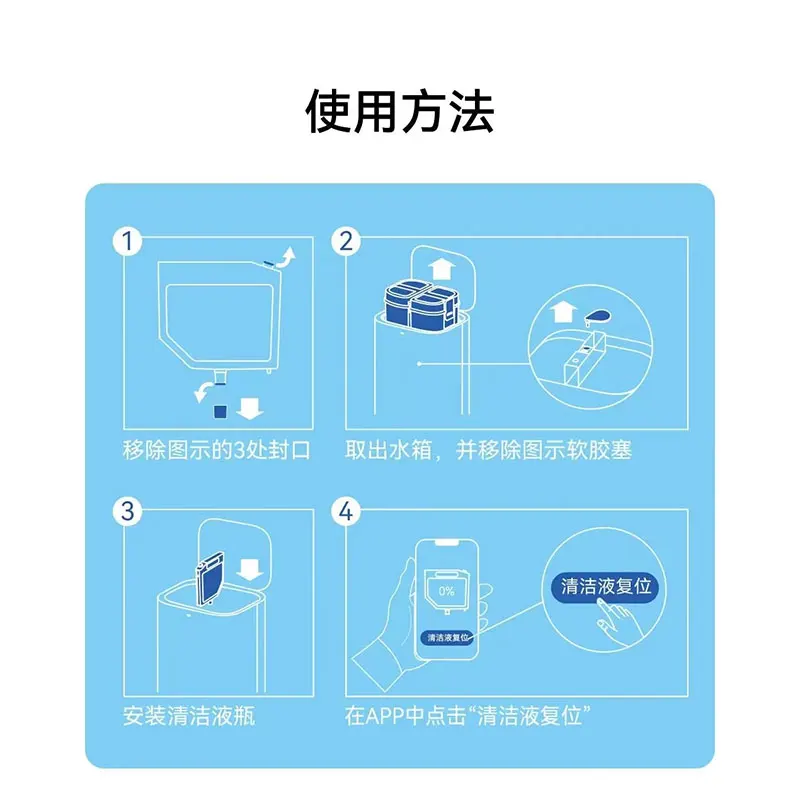 使用方法

1
移除图示的3处封口

2
取出水箱，并移除图示软胶塞

3
安装清洁液瓶

4
0%
清洁液复位
清洁液复位
在APP中点击“清洁液复位”