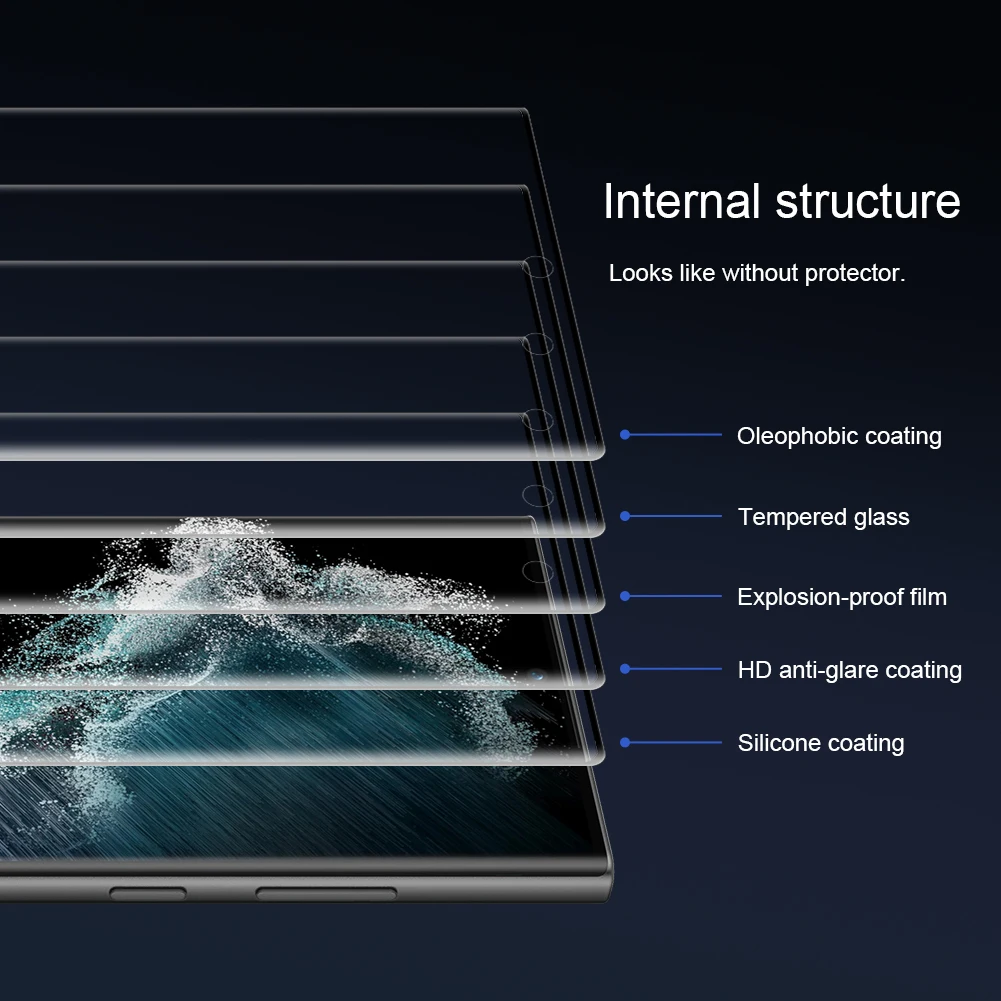 Internal structure

Looks like without protector.

Oleophobic coating

Tempered glass

Explosion-proof film

HD anti-glare coating

Silicone coating