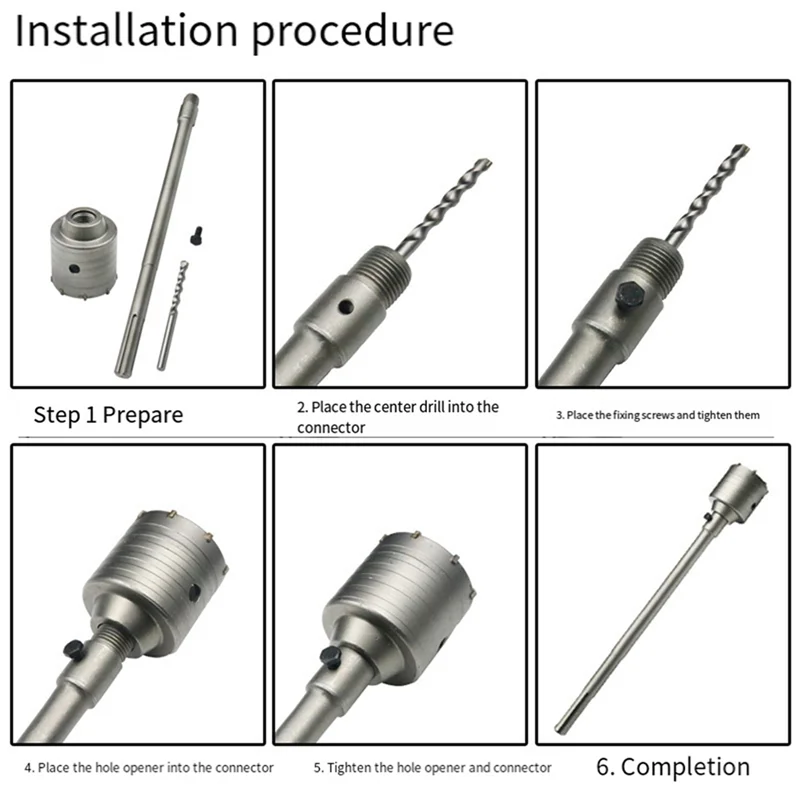 Installation procedure

Step 1 Prepare

2. Place the center drill into the connector

3. Place the fixing screws and tighten them

4. Place the hole opener into the connector

5. Tighten the hole opener and connector

6. Completion