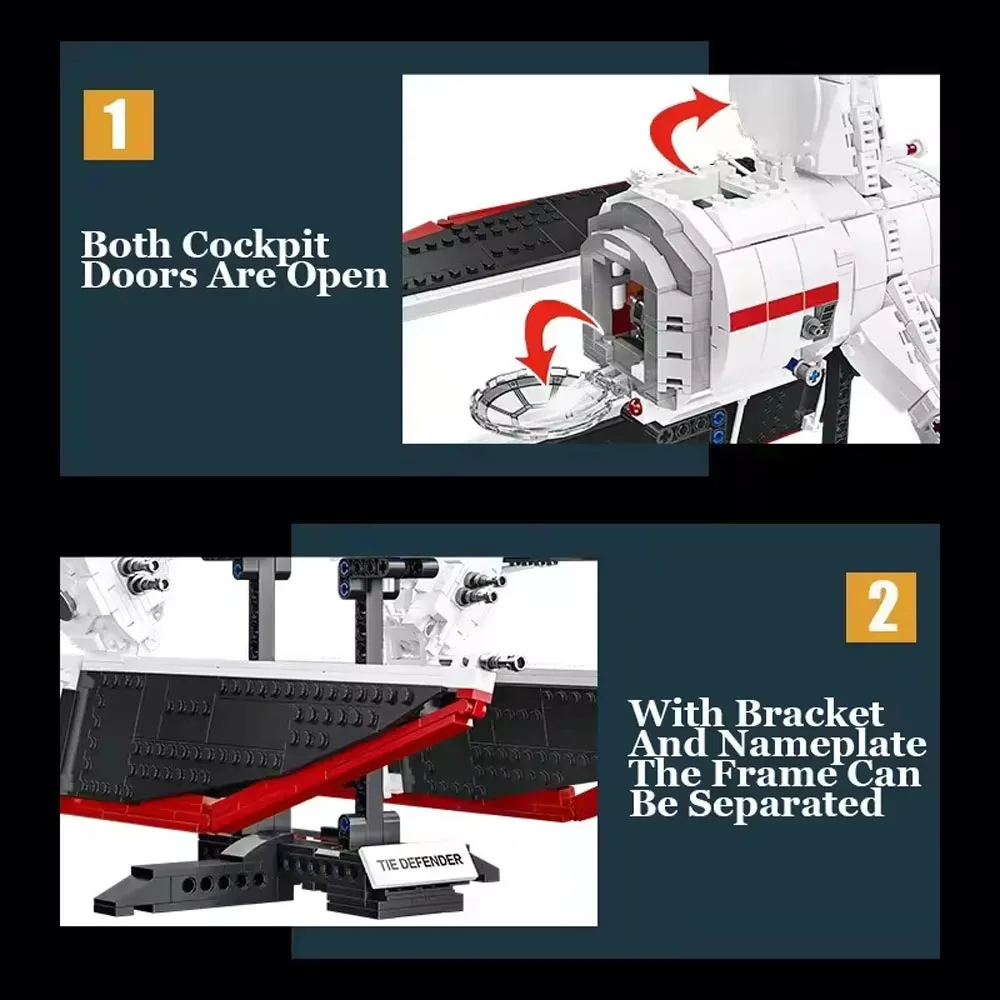 1

Both Cockpit Doors Are Open

2

With Bracket And Nameplate The Frame Can Be Separated

TIE DEFENDER