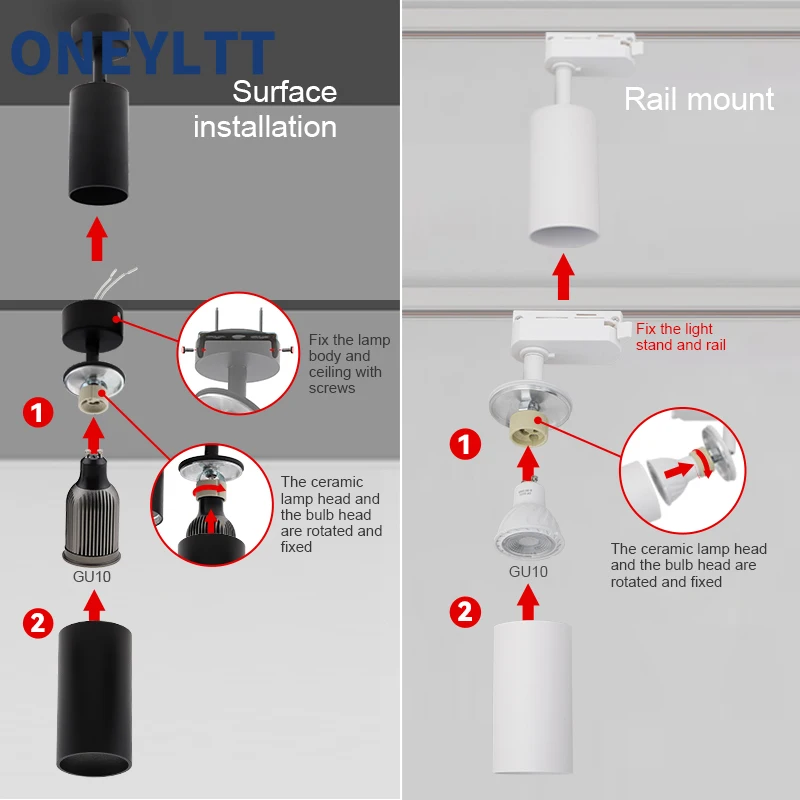 ONEYLTT

Surface installation

Fix the lamp body and ceiling with screws

1

The ceramic lamp head and the bulb head are rotated and fixed

GU10

2

Rail mount

Fix the light stand and rail

1

The ceramic lamp head and the bulb head are rotated and fixed

GU10

2