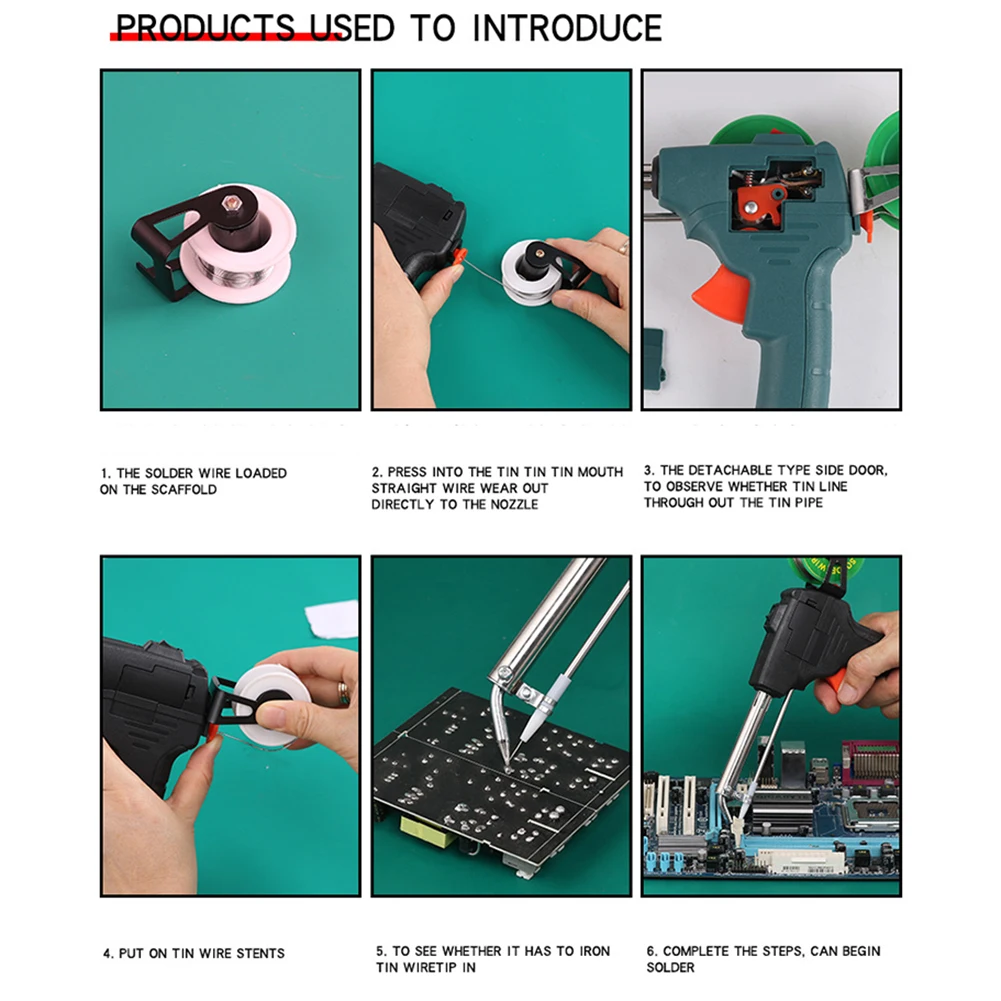 PRODUCTS USED TO INTRODUCE

1. THE SOLDER WIRE LOADED ON THE SCAFFOLD

2. PRESS INTO THE TIN TIN TIN MOUTH STRAIGHT WIRE WEAR OUT DIRECTLY TO THE NOZZLE

3. THE DETACHABLE TYPE SIDE DOOR, TO OBSERVE WHETHER TIN LINE THROUGH OUT THE TIN PIPE

4. PUT ON TIN WIRE STENTS

5. TO SEE WHETHER IT HAS TO IRON TIN WIRETIP IN

6. COMPLETE THE STEPS, CAN BEGIN SOLDER