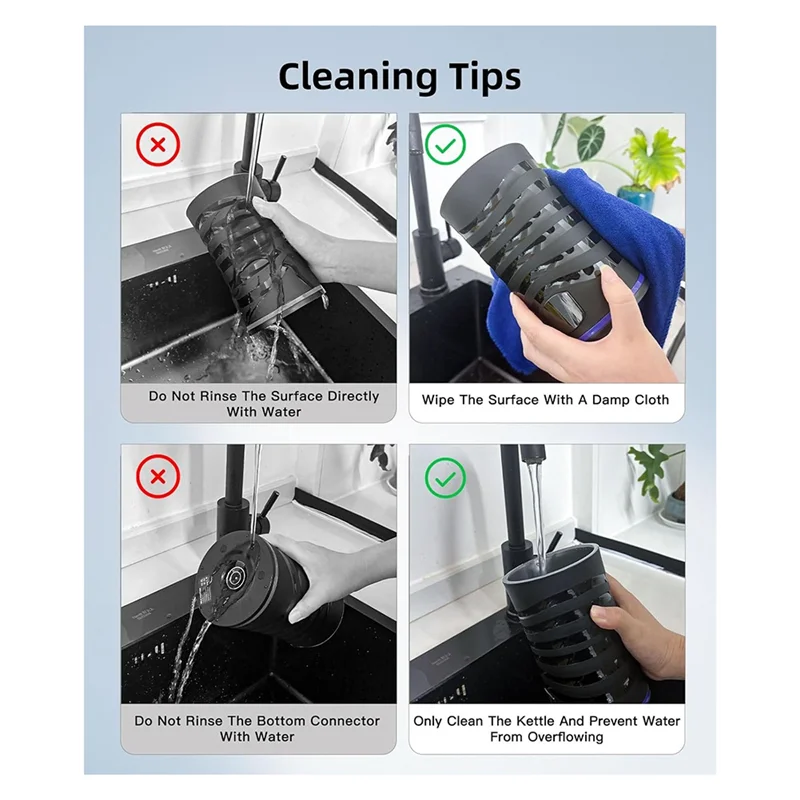 Cleaning Tips

Do Not Rinse The Surface Directly With Water

Wipe The Surface With A Damp Cloth

Do Not Rinse The Bottom Connector With Water

Only Clean The Kettle And Prevent Water From Overflowing