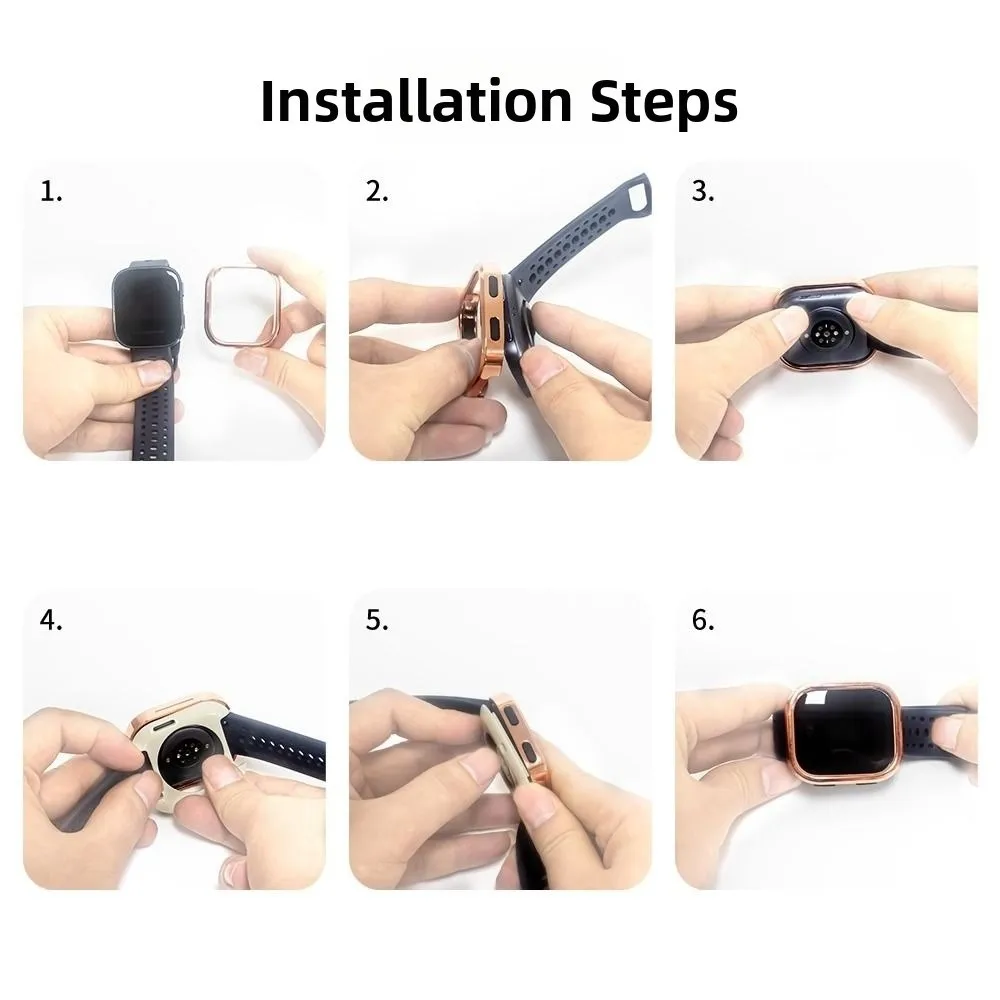 Installation Steps

1.

2.

3.

4.

5.

6.